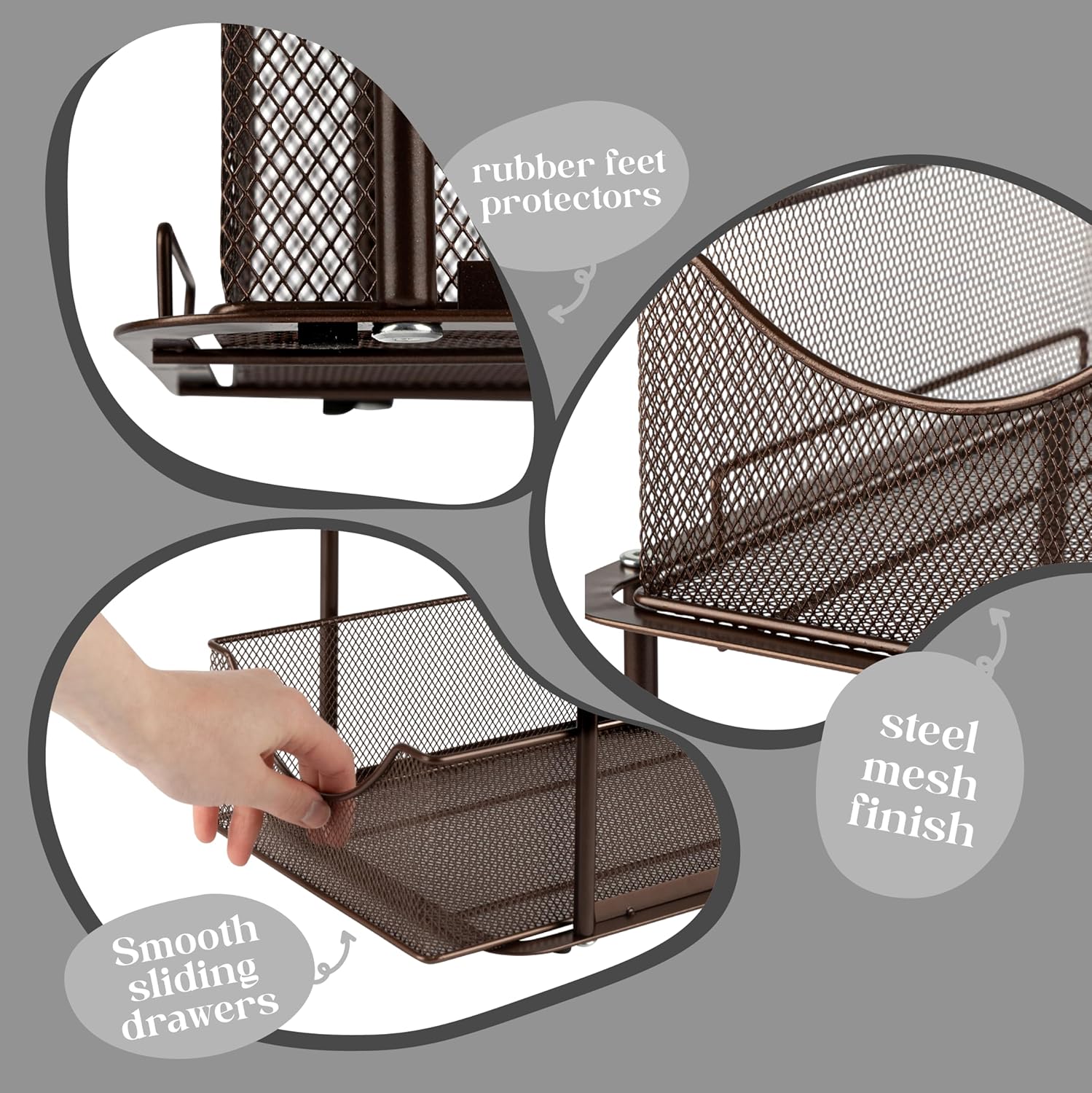 rubber feet protectors

steel mesh finish

Smooth sliding drawers