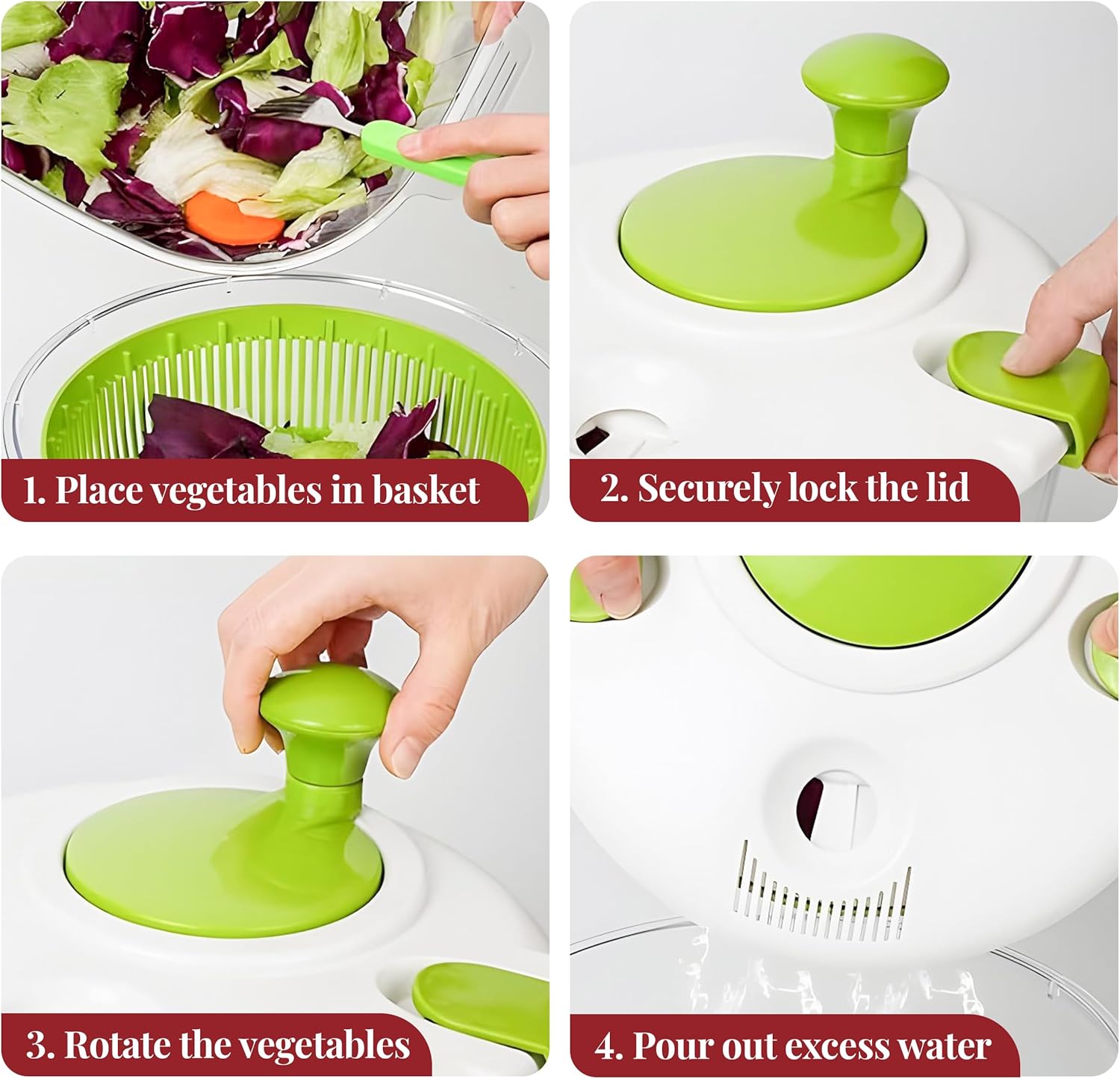 1. Place vegetables in basket

2. Securely lock the lid

3. Rotate the vegetables

4. Pour out excess water