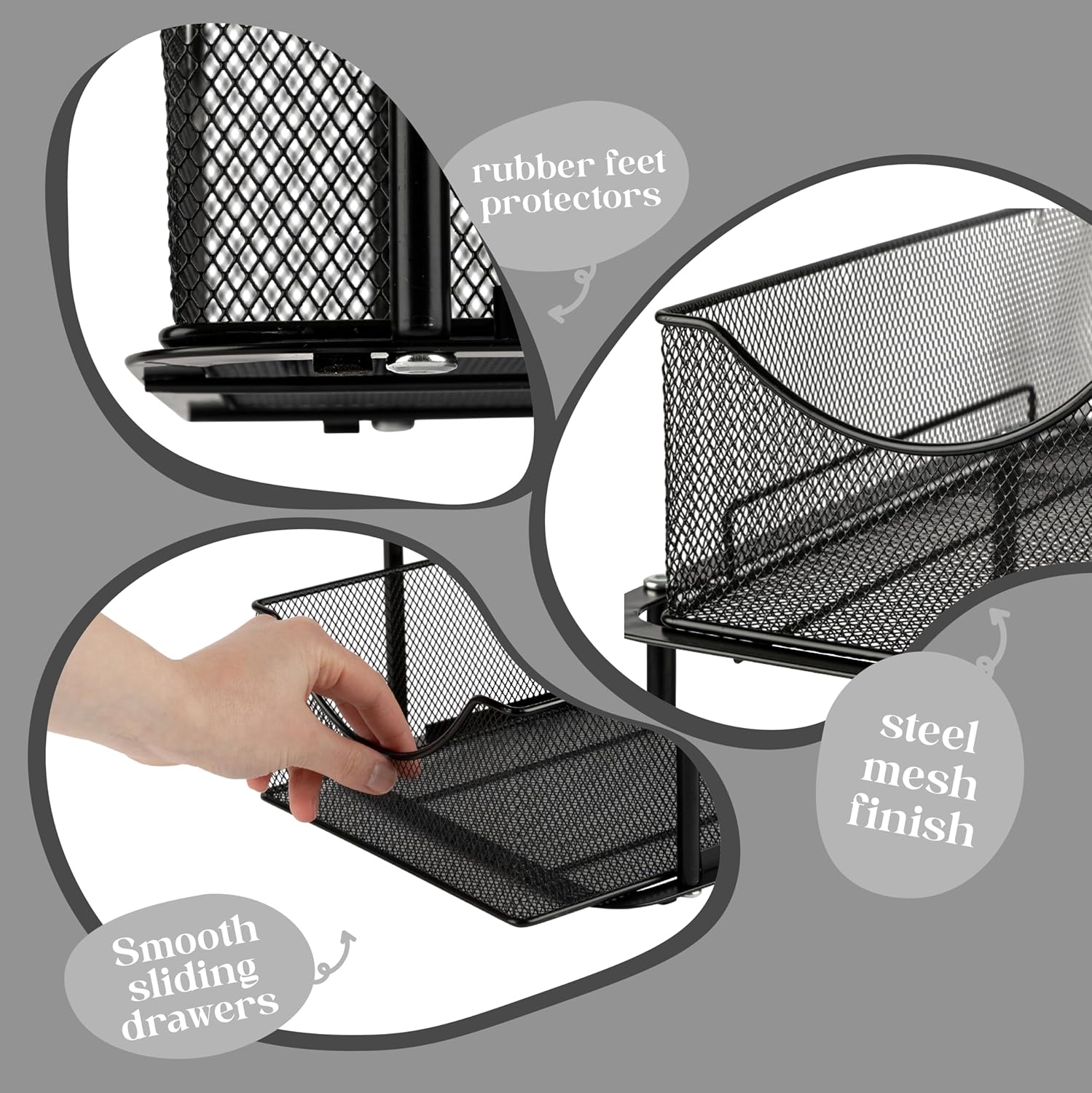 rubber feet protectors

steel mesh finish

Smooth sliding drawers