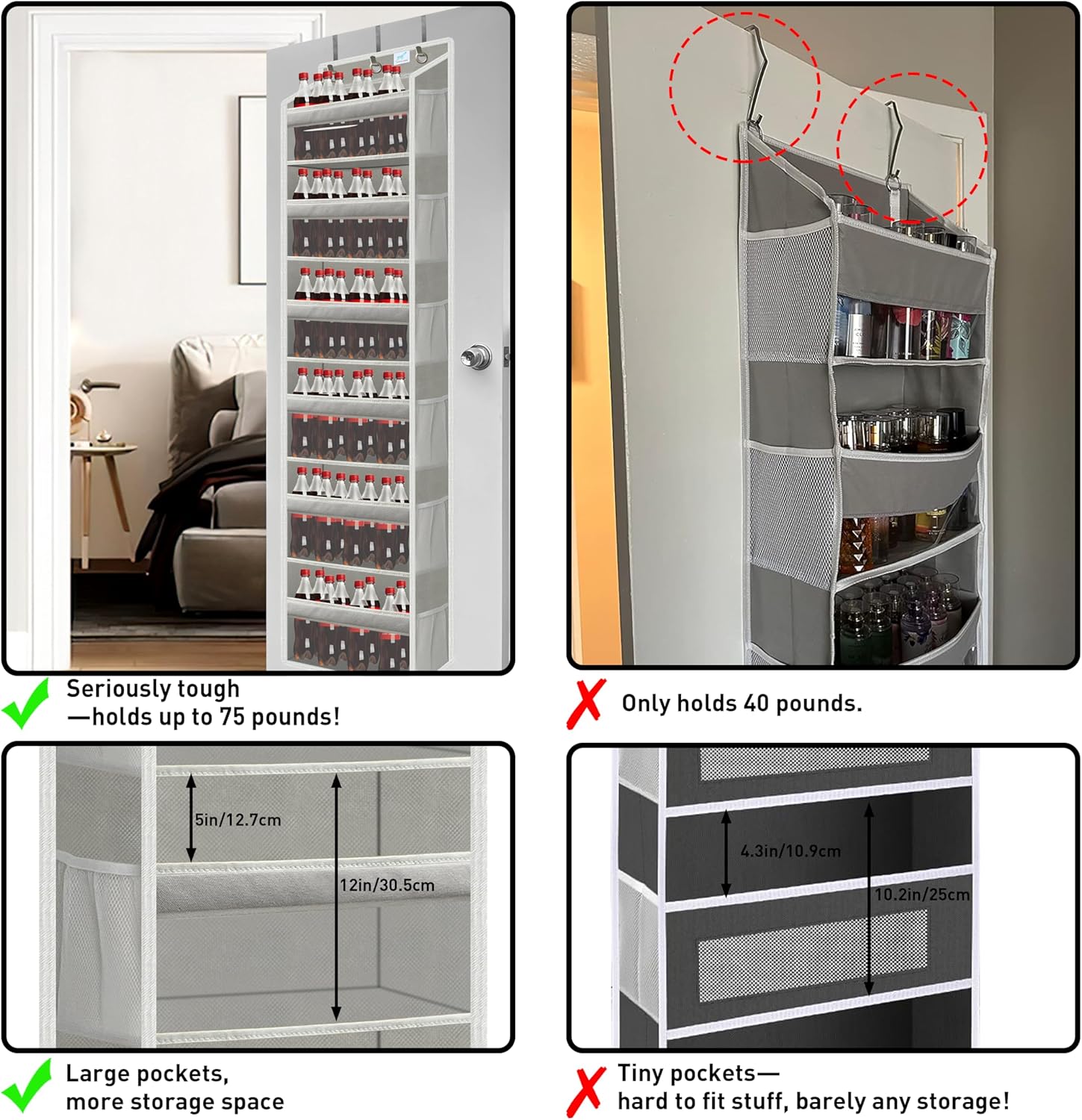 Seriously tough
—holds up to 75 pounds!

Only holds 40 pounds.

5in/12.7cm

12in/30.5cm

4.3in/10.9cm

10.2in/25cm

Large pockets,
more storage space

Tiny pockets—
hard to fit stuff, barely any storage!