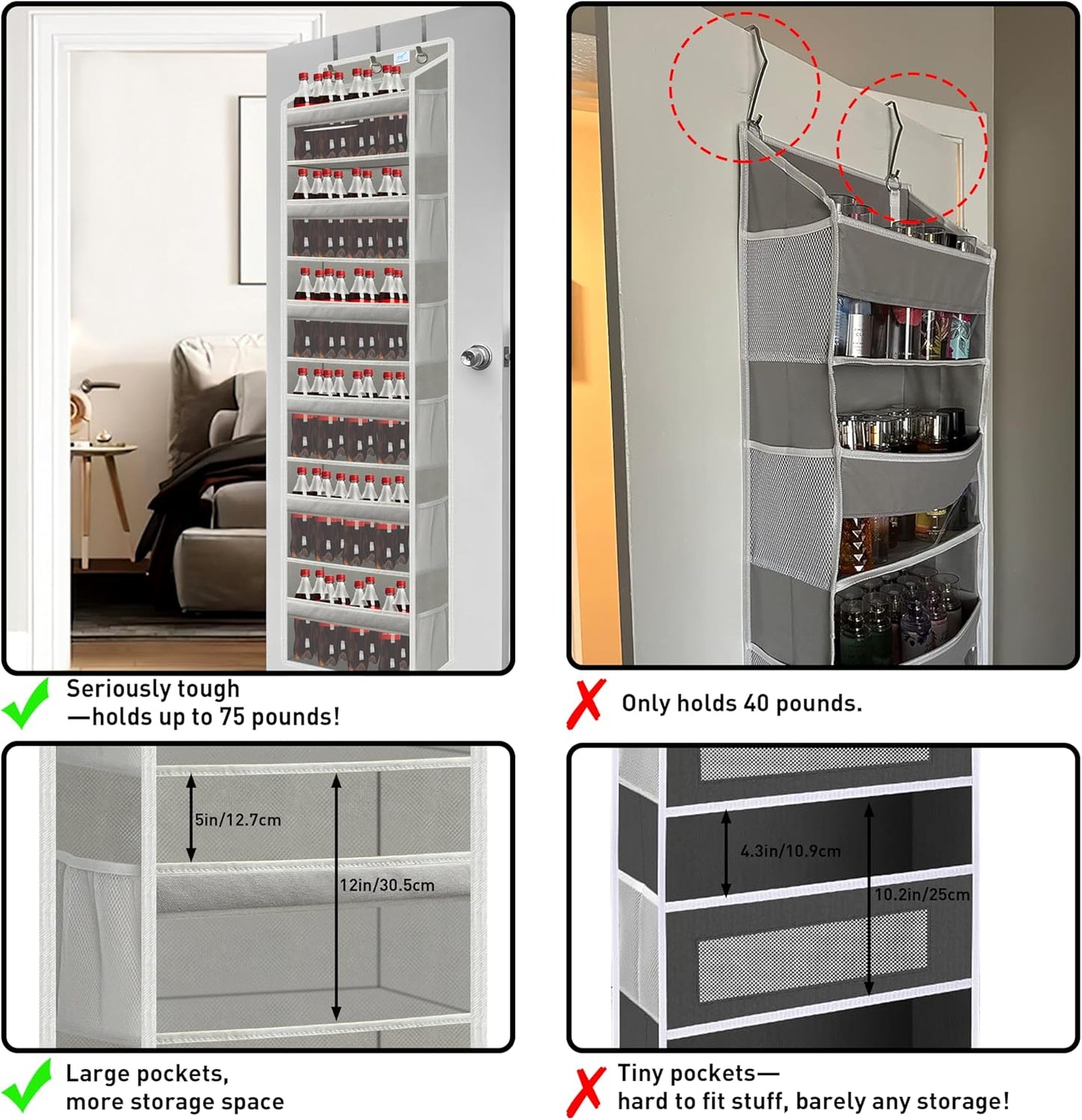 Seriously tough
—holds up to 75 pounds!

Only holds 40 pounds.

5in/12.7cm

12in/30.5cm

4.3in/10.9cm

10.2in/25cm

Large pockets,
more storage space

Tiny pockets—
hard to fit stuff, barely any storage!