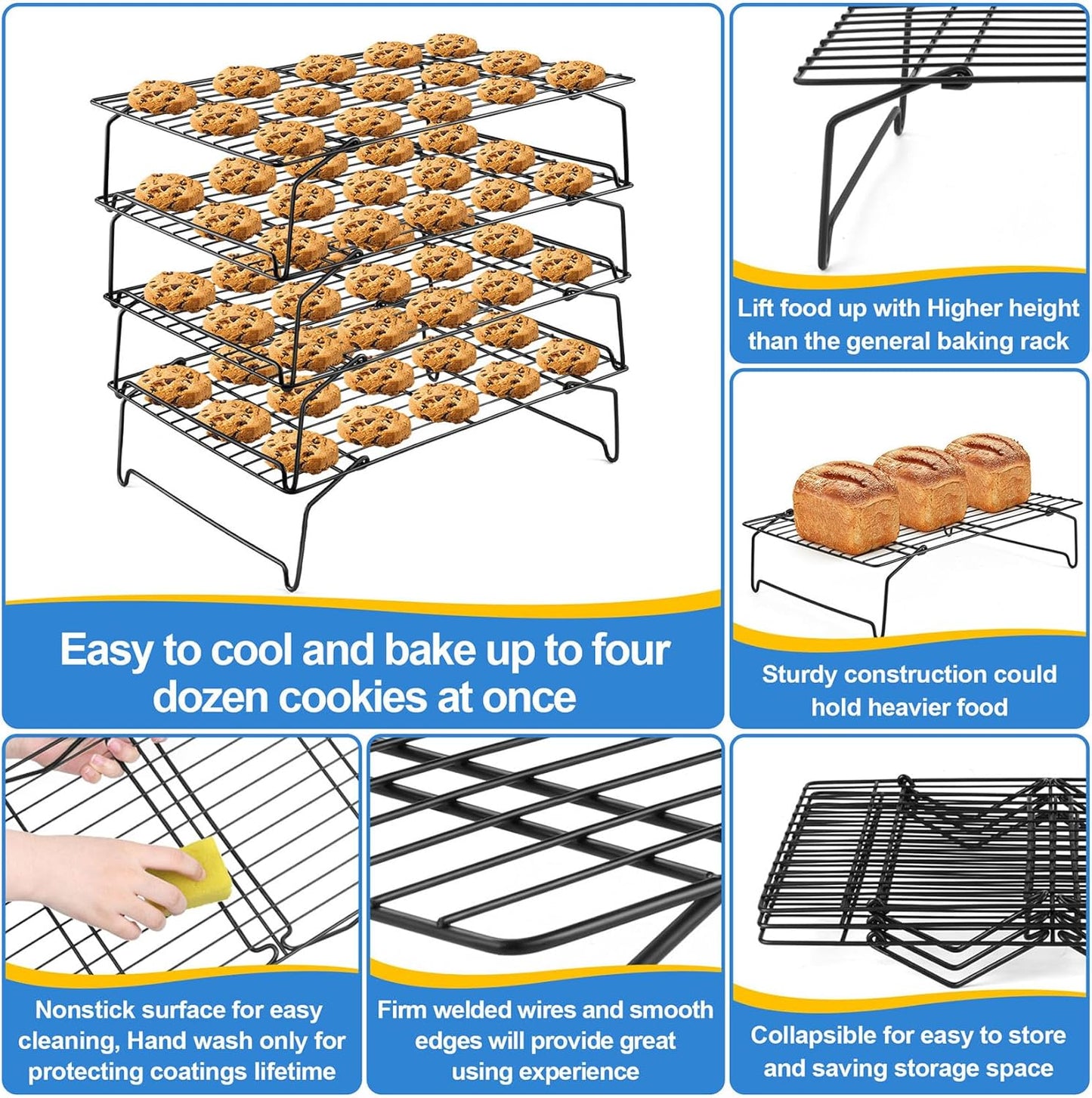 Easy to cool and bake up to four dozen cookies at once

Lift food up with Higher height than the general baking rack

Sturdy construction could hold heavier food

Nonstick surface for easy cleaning, Hand wash only for protecting coatings lifetime

Firm welded wires and smooth edges will provide great using experience

Collapsible for easy to store and saving storage space