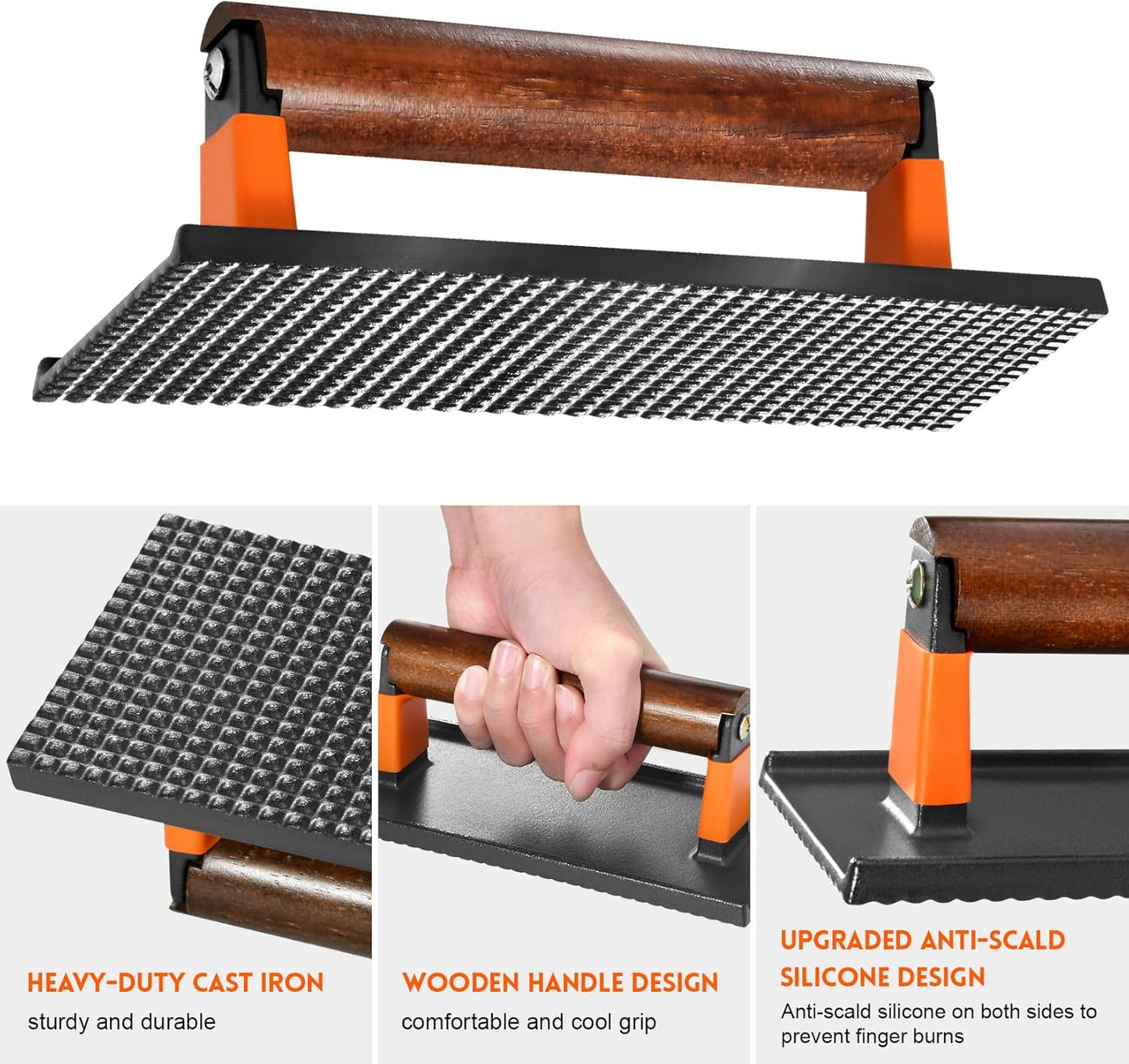 HEAVY-DUTY CAST IRON

sturdy and durable

WOODEN HANDLE DESIGN

comfortable and cool grip

UPGRADED ANTI-SCALD SILICONE DESIGN

Anti-scald silicone on both sides to prevent finger burns