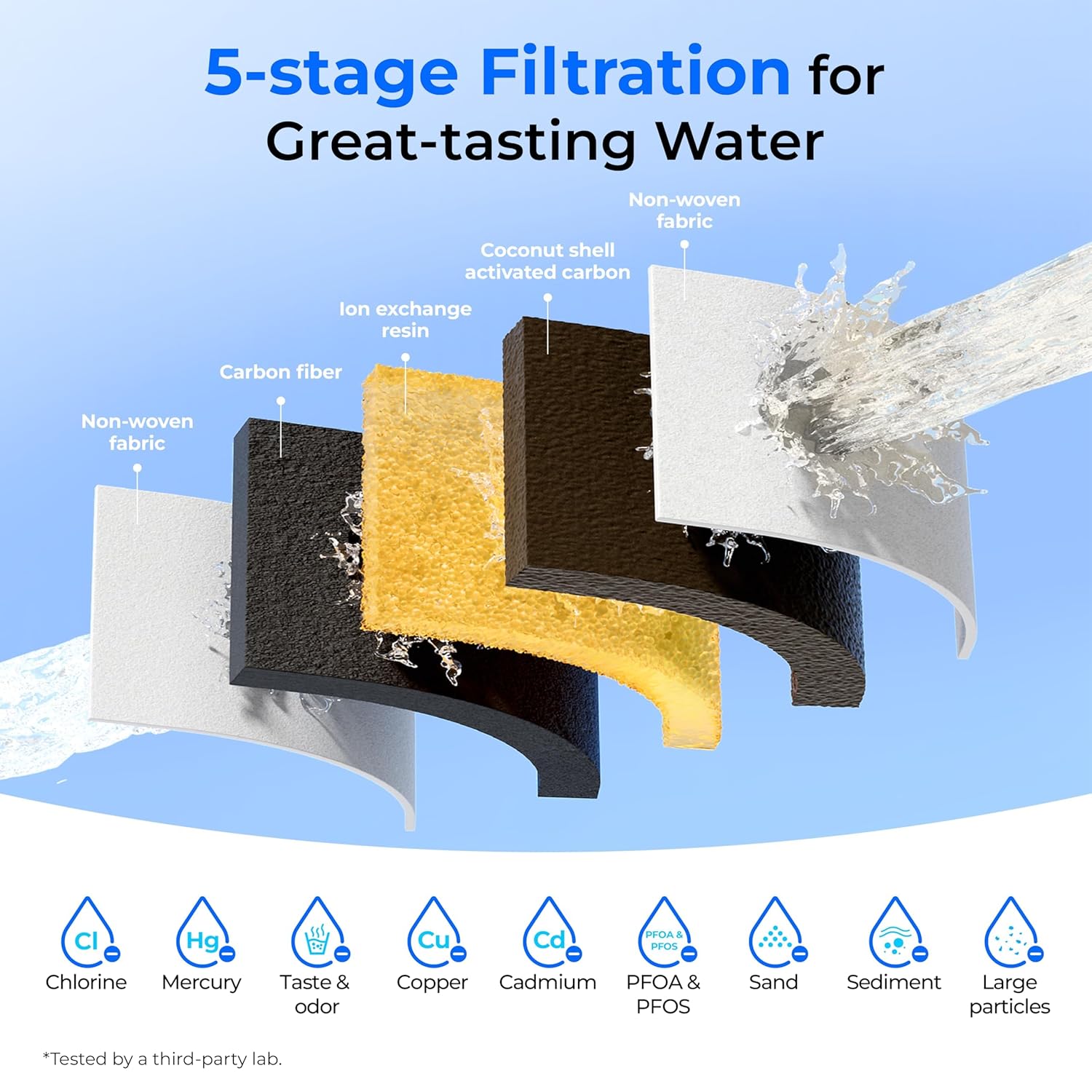 5-stage Filtration for Great-tasting Water

Non-woven fabric

Coconut shell activated carbon

Ion exchange resin

Carbon fiber

Non-woven fabric

Cl Chlorine

Hg Mercury

Taste & odor

Cu Copper

Cd Cadmium

PFOA & PFOS PFOA & PFOS

Sand

Sediment

Large particles

*Tested by a third-party lab.