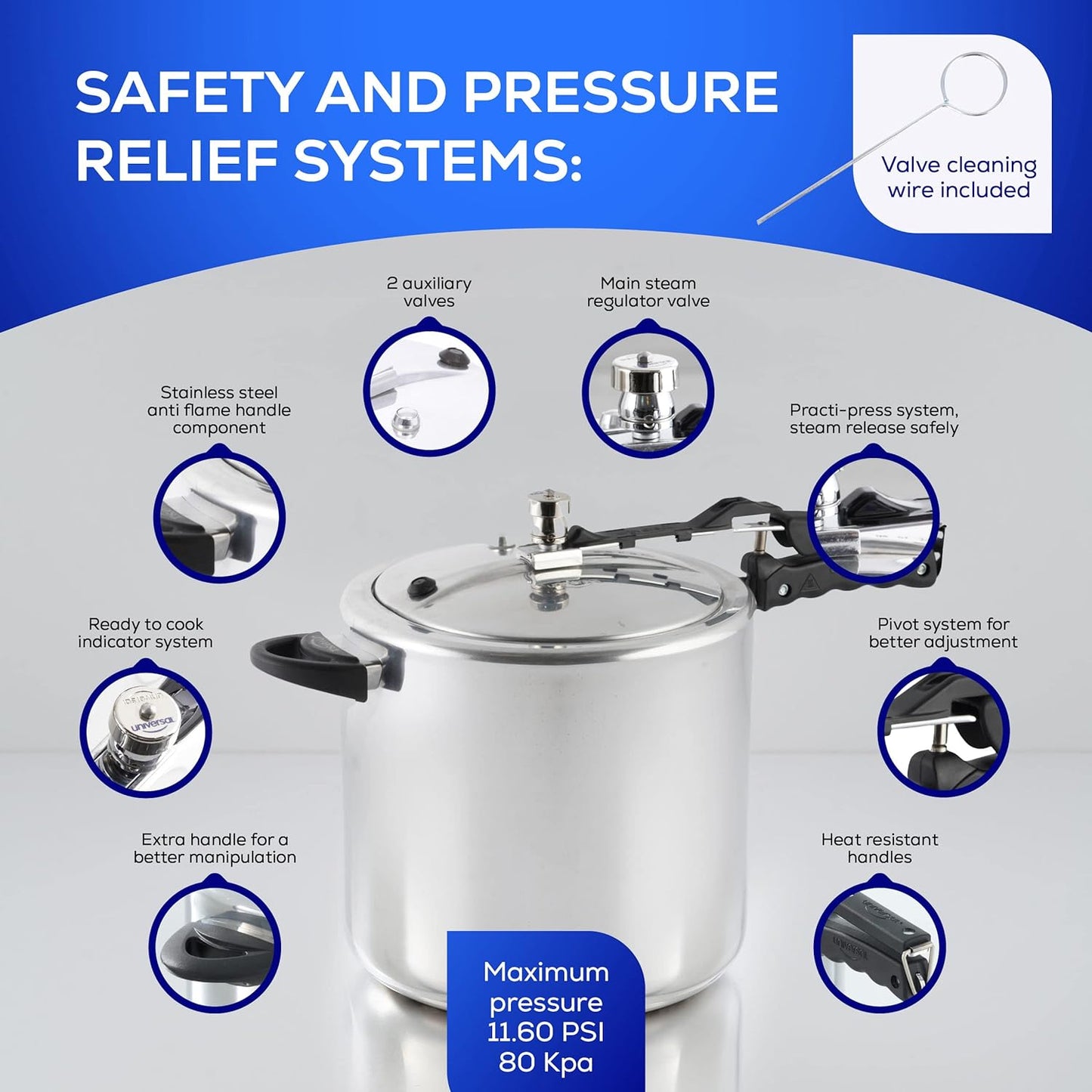 SAFETY AND PRESSURE RELIEF SYSTEMS:

Valve cleaning wire included

2 auxiliary valves

Main steam regulator valve

Stainless steel anti flame handle component

Practi-press system, steam release safely

Ready to cook indicator system

universal

Pivot system for better adjustment

Extra handle for a better manipulation

Heat resistant handles

Maximum pressure 11.60 PSI 80 Kpa