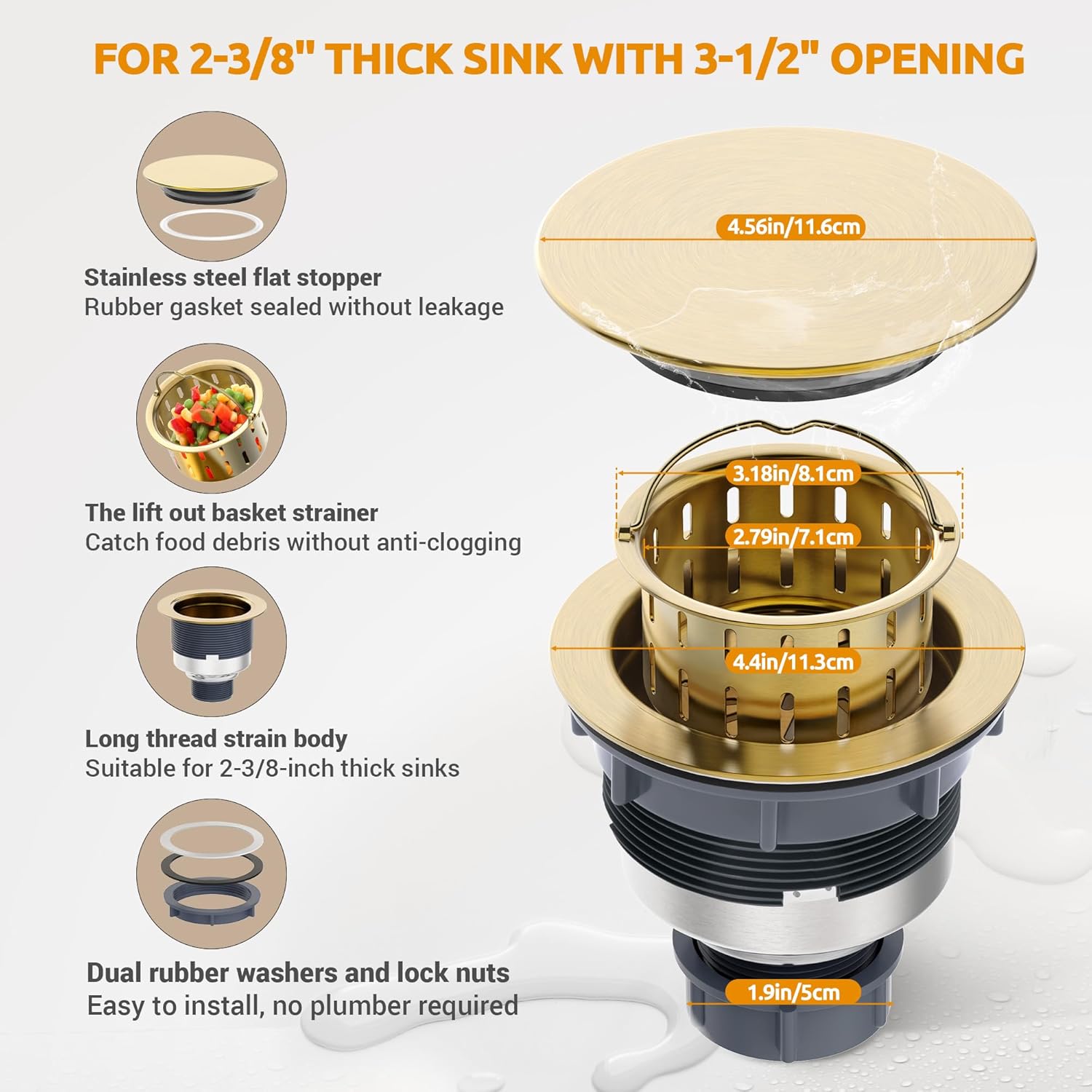 FOR 2-3/8" THICK SINK WITH 3-1/2" OPENING

Stainless steel flat stopper
Rubber gasket sealed without leakage

The lift out basket strainer
Catch food debris without anti-clogging

Long thread strain body
Suitable for 2-3/8-inch thick sinks

Dual rubber washers and lock nuts
Easy to install, no plumber required

4.56in/11.6cm

3.18in/8.1cm

2.79in/7.1cm

4.4in/11.3cm

1.9in/5cm