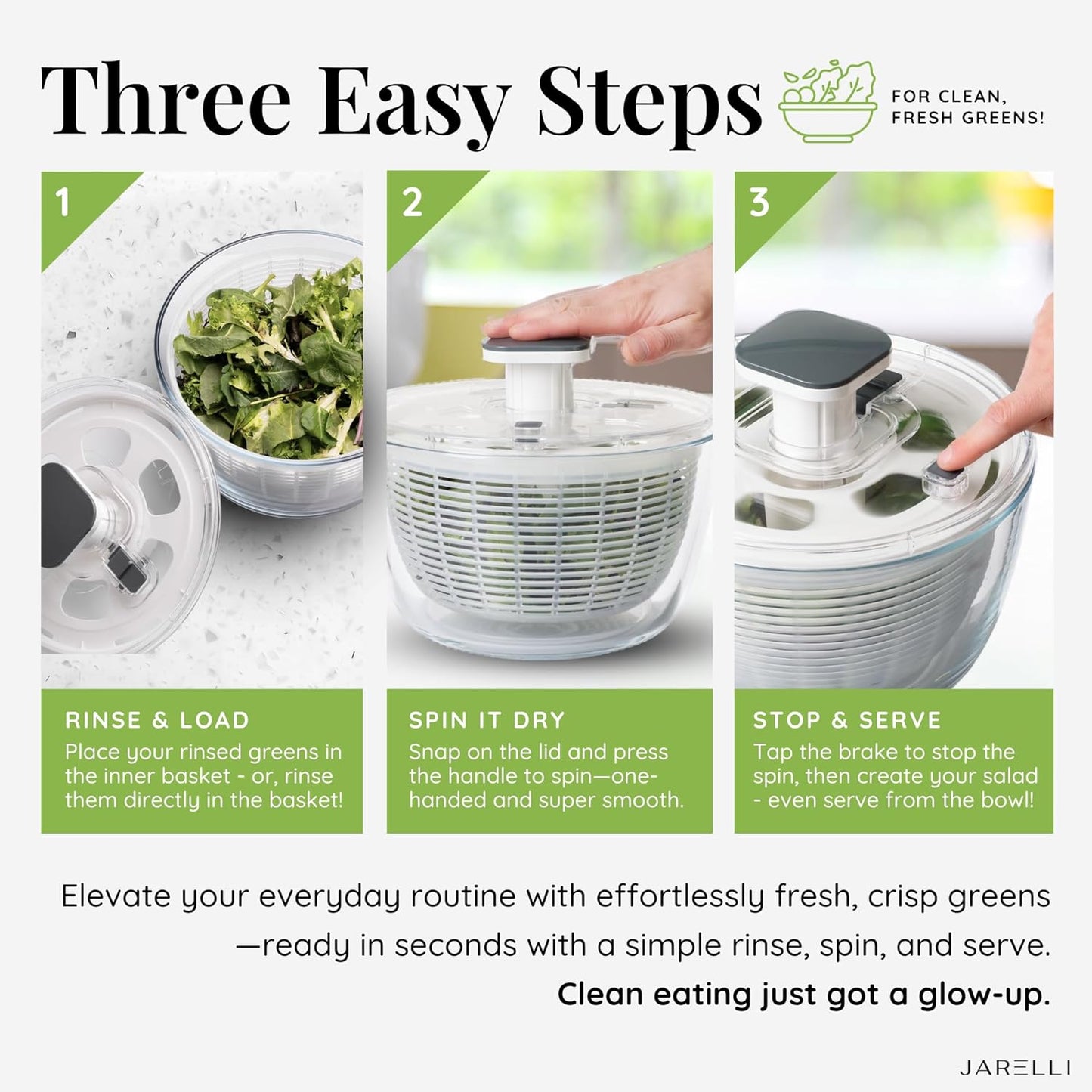 Three Easy Steps

FOR CLEAN, FRESH GREENS!

1

RINSE & LOAD
Place your rinsed greens in the inner basket - or, rinse them directly in the basket!

2

SPIN IT DRY
Snap on the lid and press the handle to spin—one-handed and super smooth.

3

STOP & SERVE
Tap the brake to stop the spin, then create your salad - even serve from the bowl!

Elevate your everyday routine with effortlessly fresh, crisp greens —ready in seconds with a simple rinse, spin, and serve.

Clean eating just got a glow-up.

JARELLI