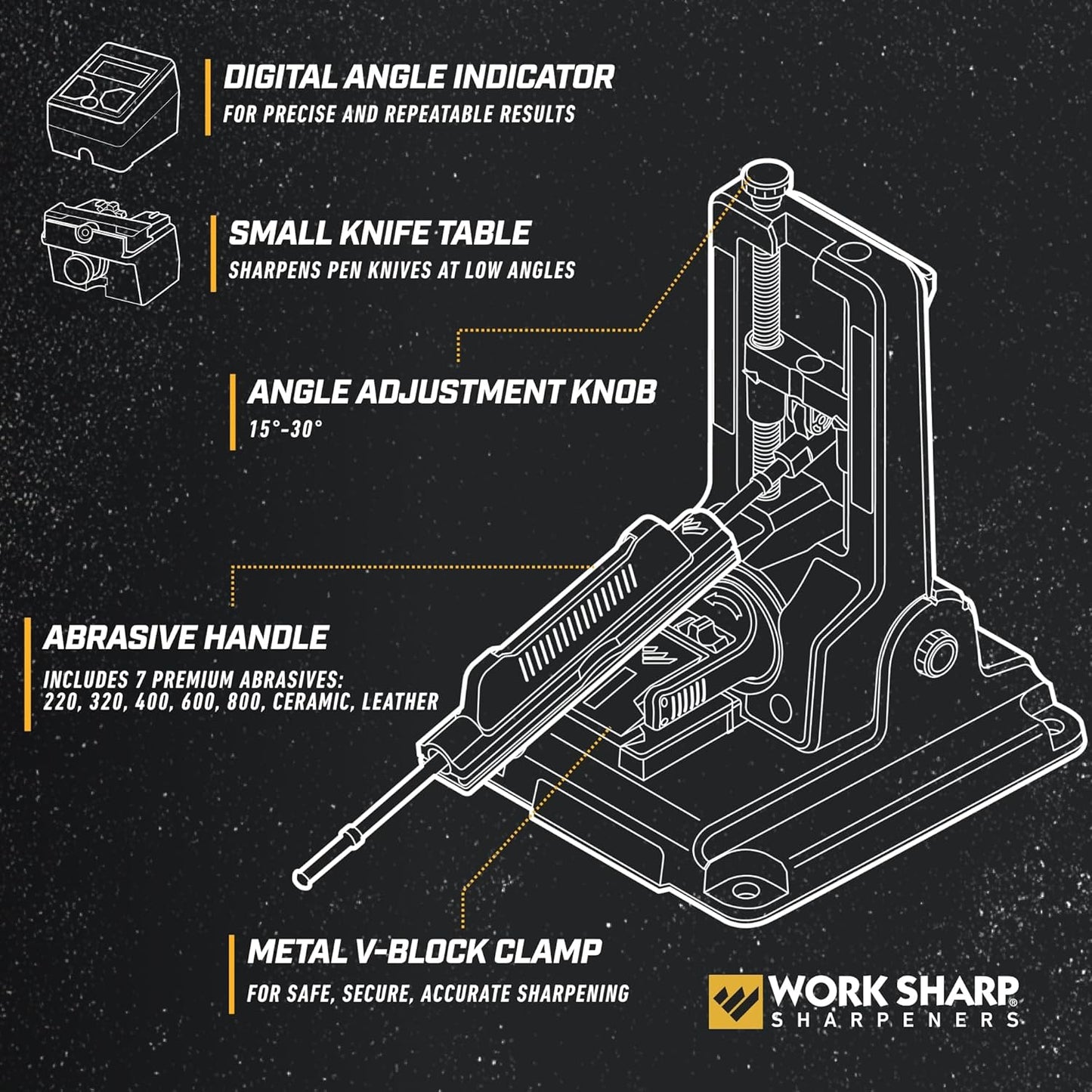 DIGITAL ANGLE INDICATOR
FOR PRECISE AND REPEATABLE RESULTS

SMALL KNIFE TABLE
SHARPENS PEN KNIVES AT LOW ANGLES

ANGLE ADJUSTMENT KNOB
15°-30°

ABRASIVE HANDLE
INCLUDES 7 PREMIUM ABRASIVES:
220, 320, 400, 600, 800, CERAMIC, LEATHER

METAL V-BLOCK CLAMP
FOR SAFE, SECURE, ACCURATE SHARPENING

WORK SHARP®
SHARPENERS