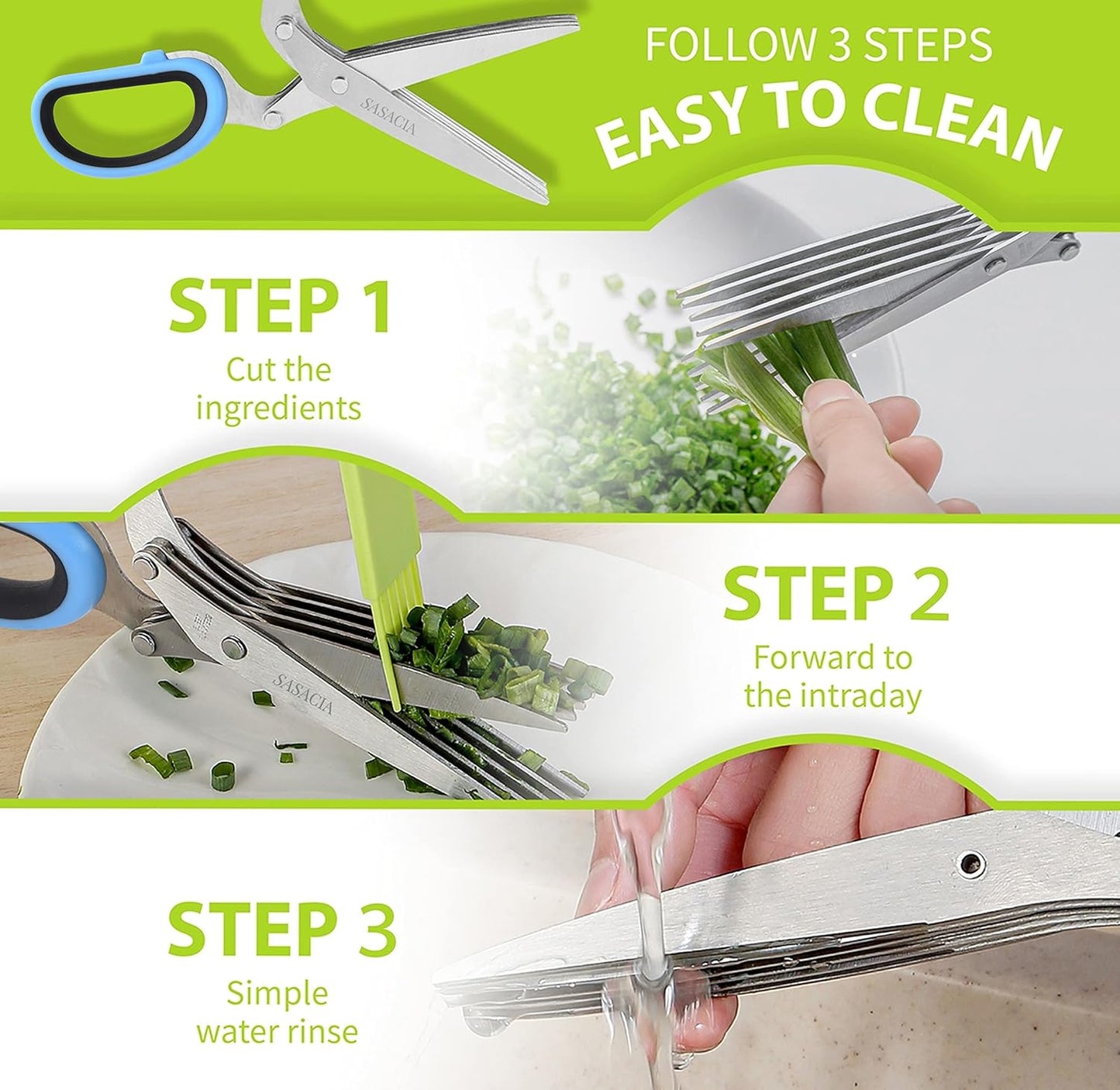 SASACIA

FOLLOW 3 STEPS
EASY TO CLEAN

STEP 1
Cut the ingredients

SASACIA

STEP 2
Forward to the intraday

STEP 3
Simple water rinse