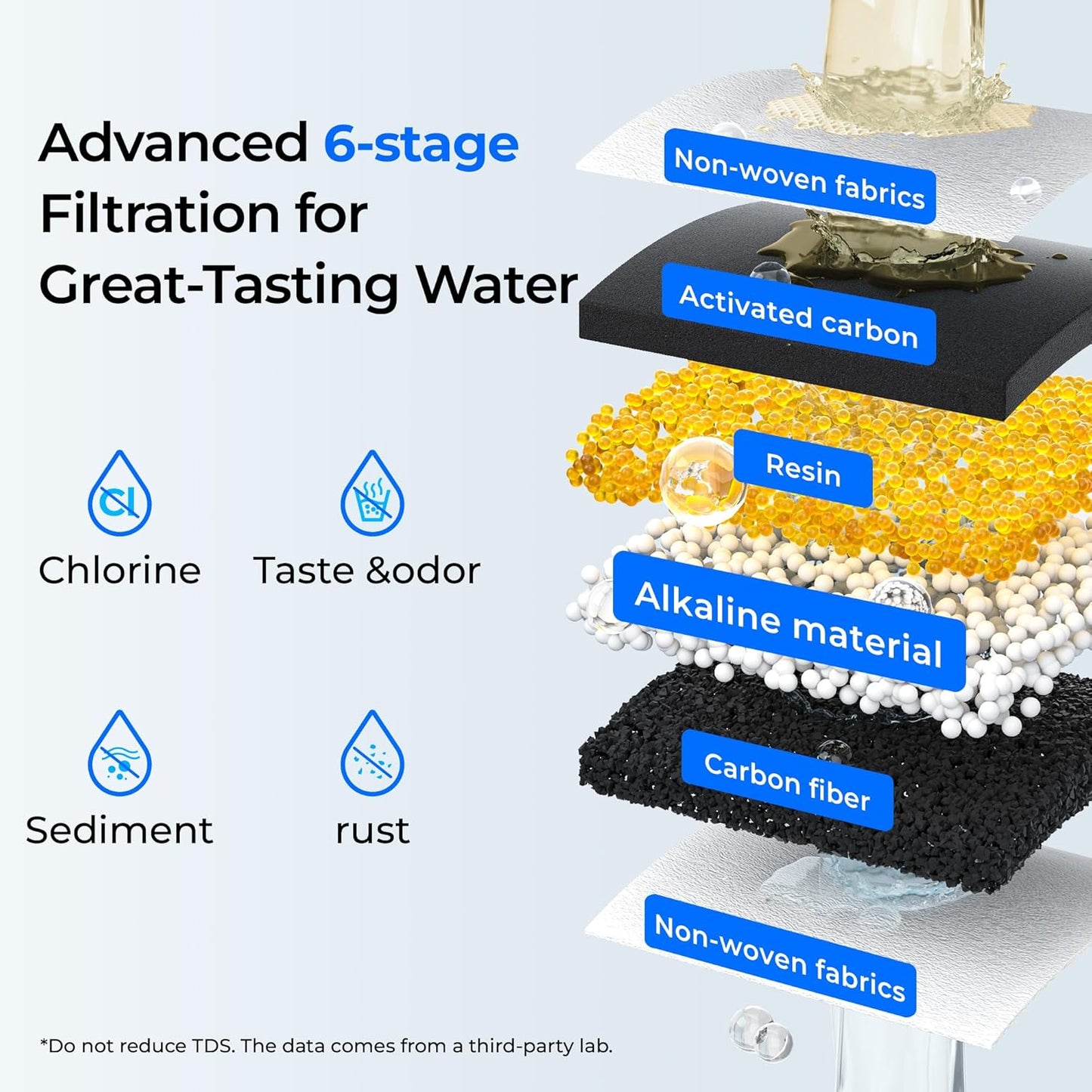 Advanced 6-stage Filtration for Great-Tasting Water

Cl

Chlorine

Taste &odor

Sediment

rust

Non-woven fabrics

Activated carbon

Resin

Alkaline material

Carbon fiber

Non-woven fabrics

*Do not reduce TDS. The data comes from a third-party lab.