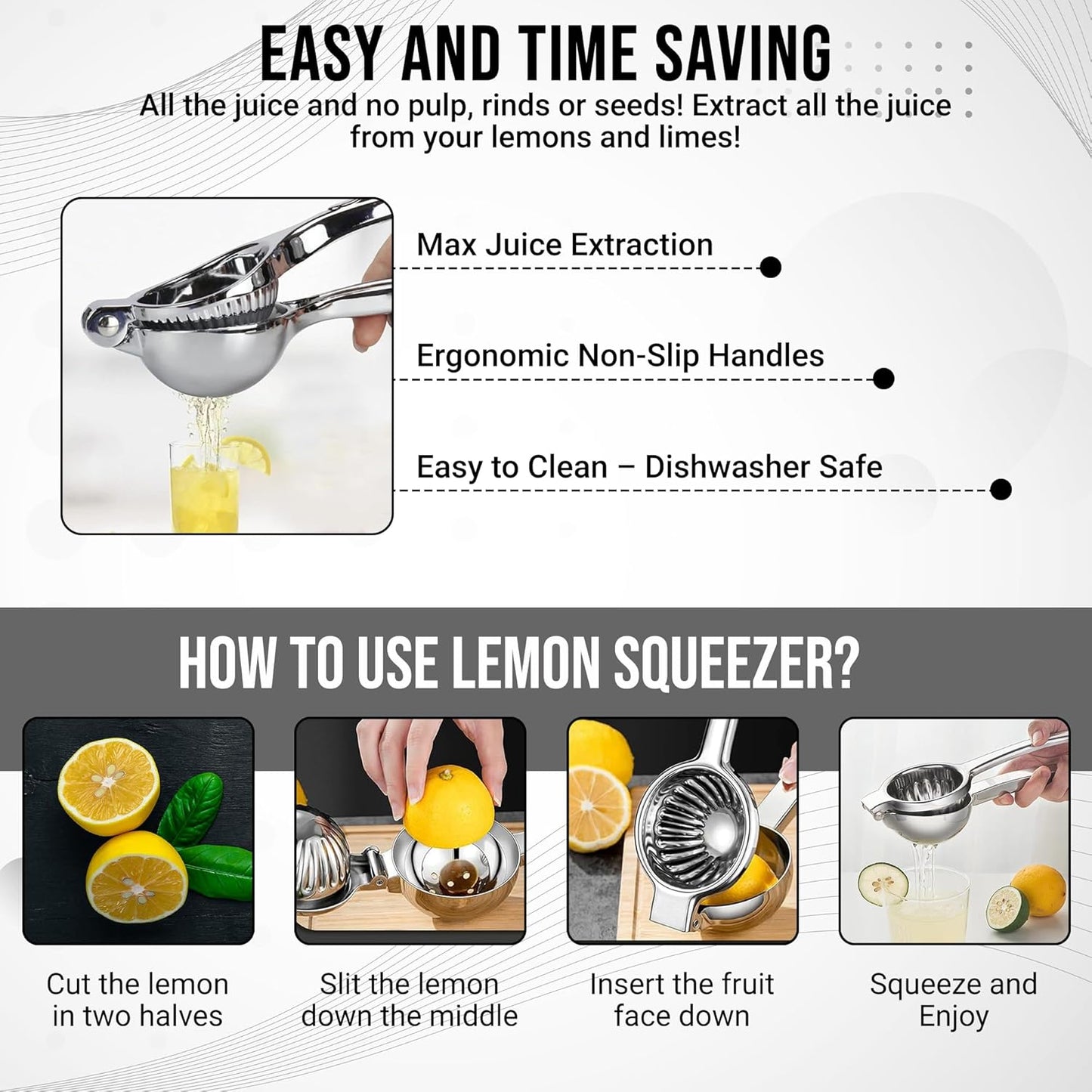 EASY AND TIME SAVING

All the juice and no pulp, rinds or seeds! Extract all the juice from your lemons and limes!

Max Juice Extraction

Ergonomic Non-Slip Handles

Easy to Clean – Dishwasher Safe

HOW TO USE LEMON SQUEEZER?

Cut the lemon in two halves

Slit the lemon down the middle

Insert the fruit face down

Squeeze and Enjoy