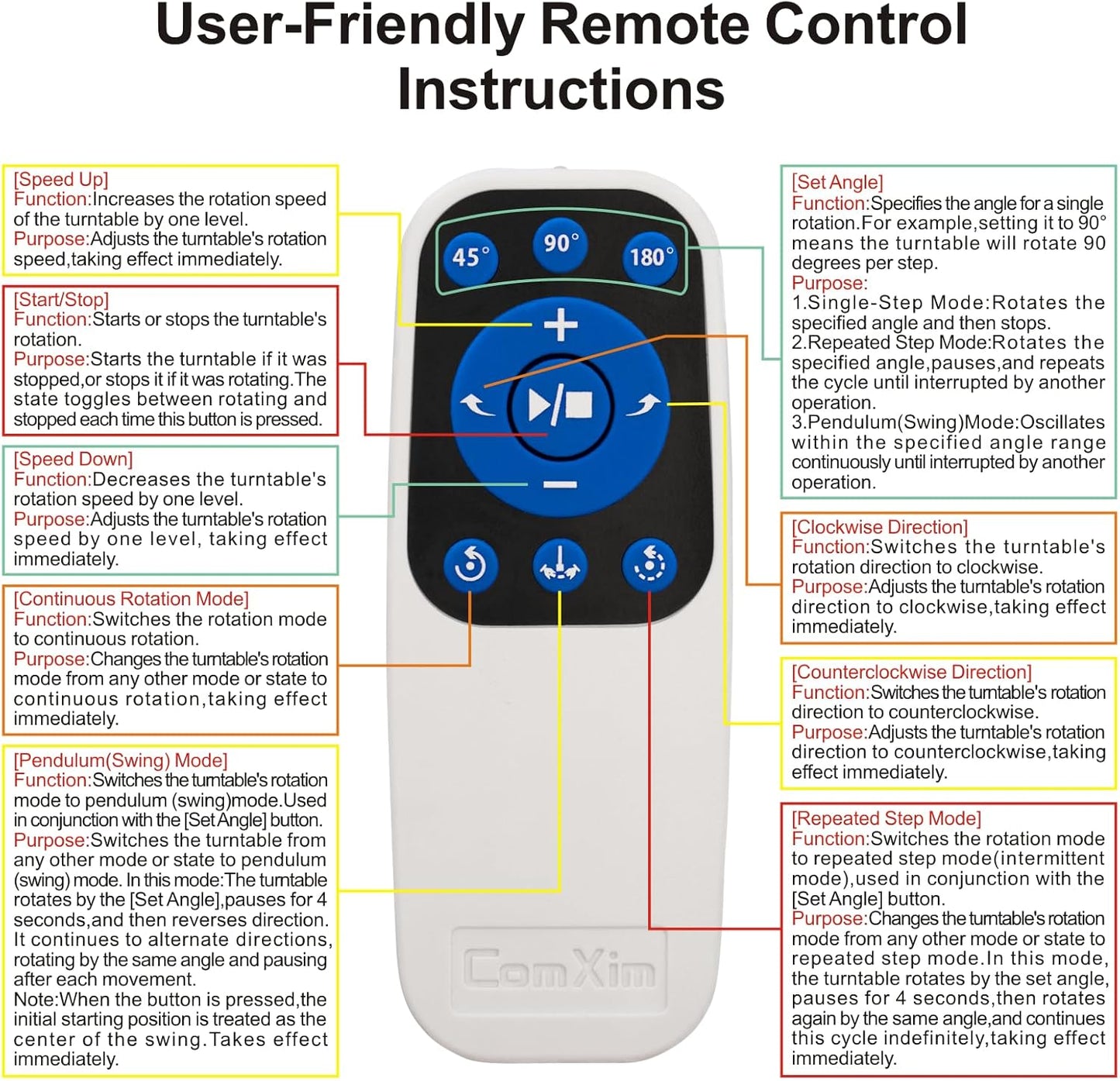 User-Friendly Remote Control Instructions

[Speed Up]
Function:Increases the rotation speed of the turntable by one level.
Purpose:Adjusts the turntable's rotation speed,taking effect immediately.

[Start/Stop]
Function:Starts or stops the turntable's rotation.
Purpose:Starts the turntable if it was stopped,or stops it if it was rotating.The state toggles between rotating and stopped each time this button is pressed.

[Speed Down]
Function:Decreases the turntable's rotation speed by one level.
Purpose:Adjusts the turntable's rotation speed by one level, taking effect immediately.

[Continuous Rotation Mode]
Function:Switches the rotation mode to continuous rotation.
Purpose:Changes the turntable's rotation mode from any other mode or state to continuous rotation,taking effect immediately.

[Pendulum(Swing) Mode]
Function:Switches the turntable's rotation mode to pendulum (swing)mode.Used in conjunction with the [Set Angle] button.
Purpose:Switches the turntable from any other mode or state to pendulum (swing) mode. In this mode:The turntable rotates by the [Set Angle],pauses for 4 seconds,and then reverses direction. It continues to alternate directions, rotating by the same angle and pausing after each movement.
Note:When the button is pressed,the initial starting position is treated as the center of the swing.Takes effect immediately.

45° 90° 180°

ComXim

[Set Angle]
Function:Specifies the angle for a single rotation.For example,setting it to 90° means the turntable will rotate 90 degrees per step.
Purpose:
1.Single-Step Mode:Rotates the specified angle and then stops.
2.Repeated Step Mode:Rotates the specified angle,pauses,and repeats the cycle until interrupted by another operation.
3.Pendulum(Swing)Mode:Oscillates within the specified angle range continuously until interrupted by another operation.

[Clockwise Direction]
Function:Switches the turntable's rotation direction to clockwise.
Purpose:Adjusts the turntable's rotation direction to clockwise,taking effect immediately.

[Counterclockwise Direction]
Function:Switches the turntable's rotation direction to counterclockwise.
Purpose:Adjusts the turntable's rotation direction to counterclockwise,taking effect immediately.

[Repeated Step Mode]
Function:Switches the rotation mode to repeated step mode(intermittent mode),used in conjunction with the [Set Angle] button.
Purpose:Changes the turntable's rotation mode from any other mode or state to repeated step mode.In this mode, the turntable rotates by the set angle, pauses for 4 seconds,then rotates again by the same angle,and continues this cycle indefinitely,taking effect immediately.