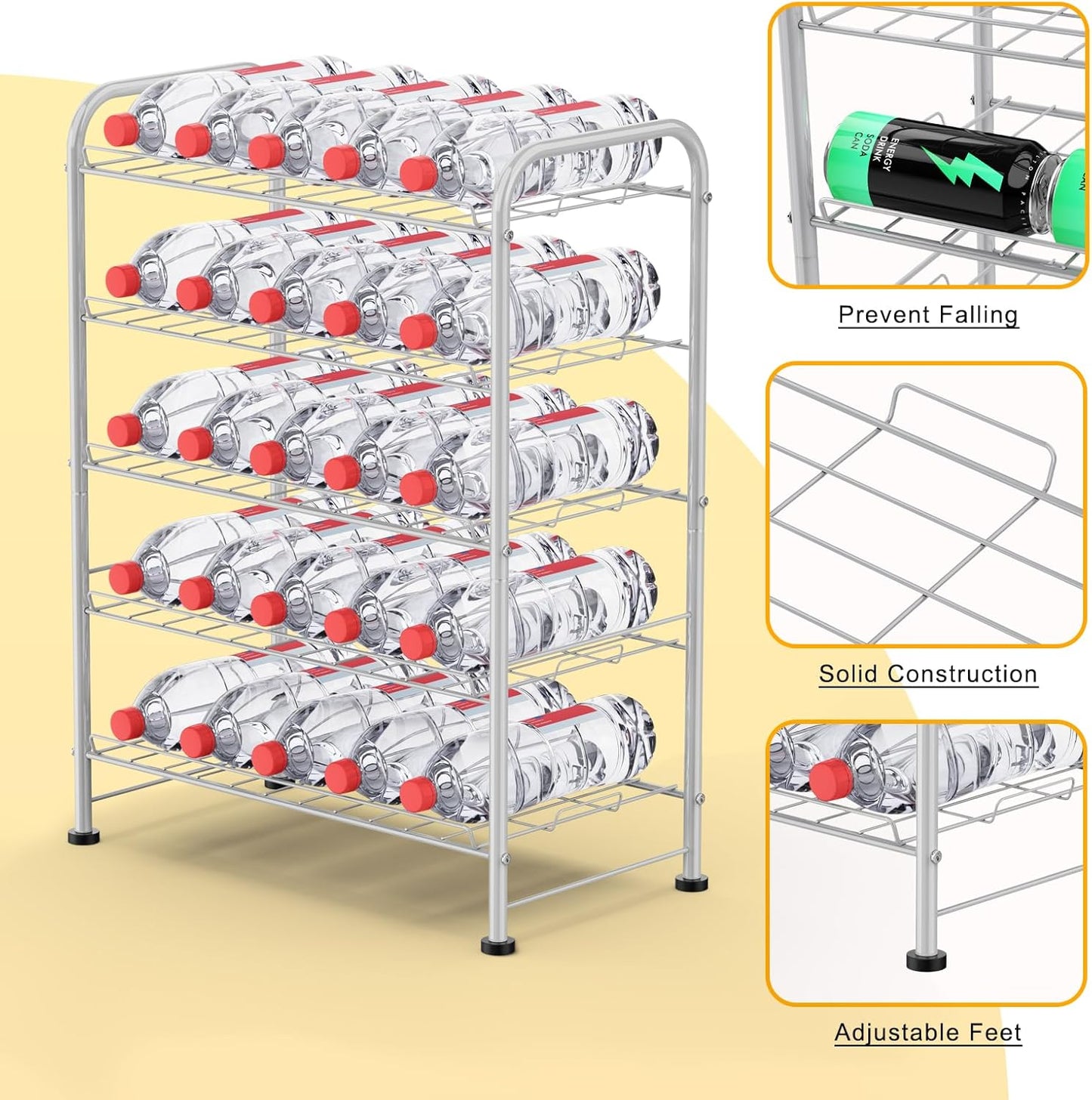 ENERGY DRINK SODA CAN

Prevent Falling

Solid Construction

Adjustable Feet