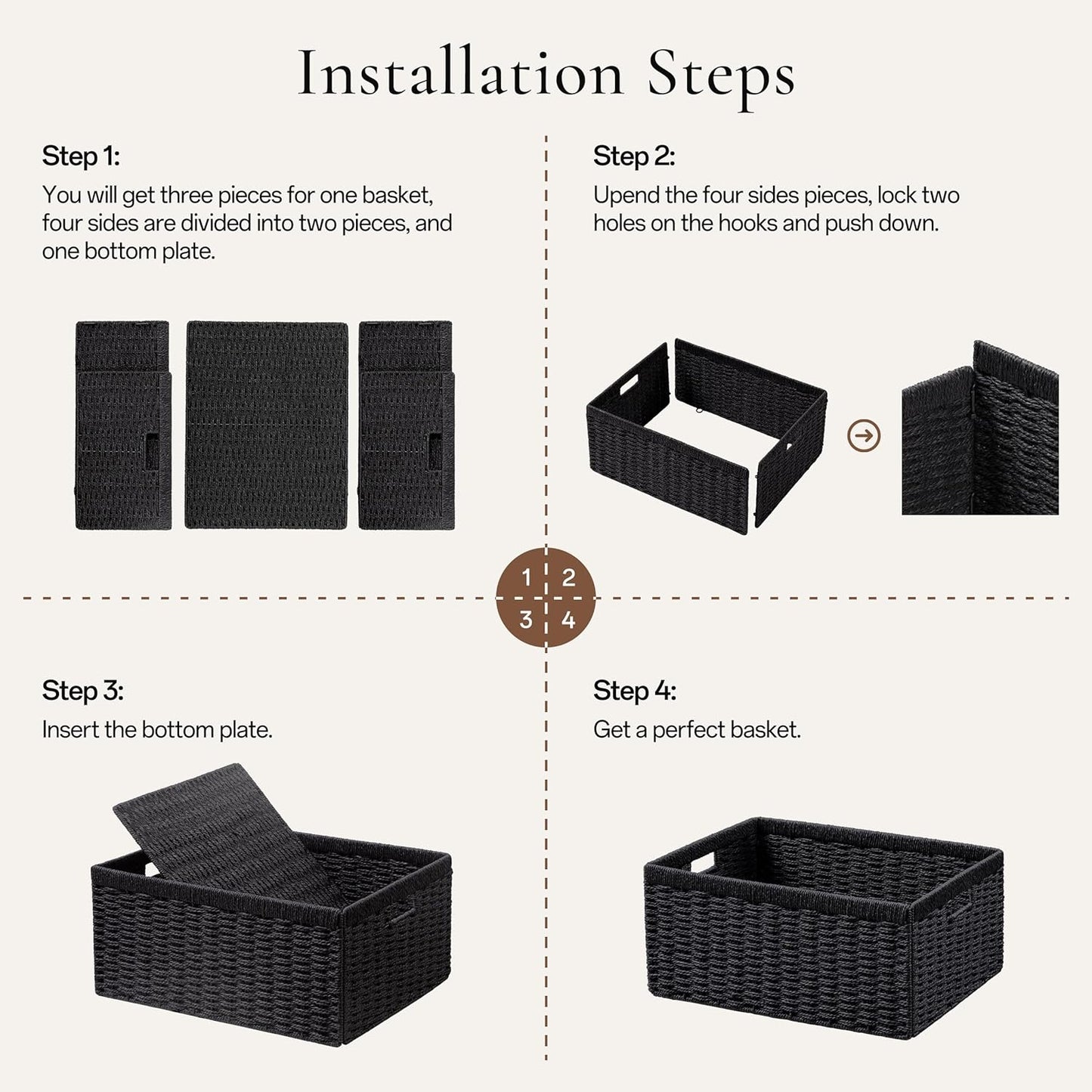 Installation Steps

Step 1:
You will get three pieces for one basket, four sides are divided into two pieces, and one bottom plate.

Step 2:
Upend the four sides pieces, lock two holes on the hooks and push down.

1 2
3 4

Step 3:
Insert the bottom plate.

Step 4:
Get a perfect basket.