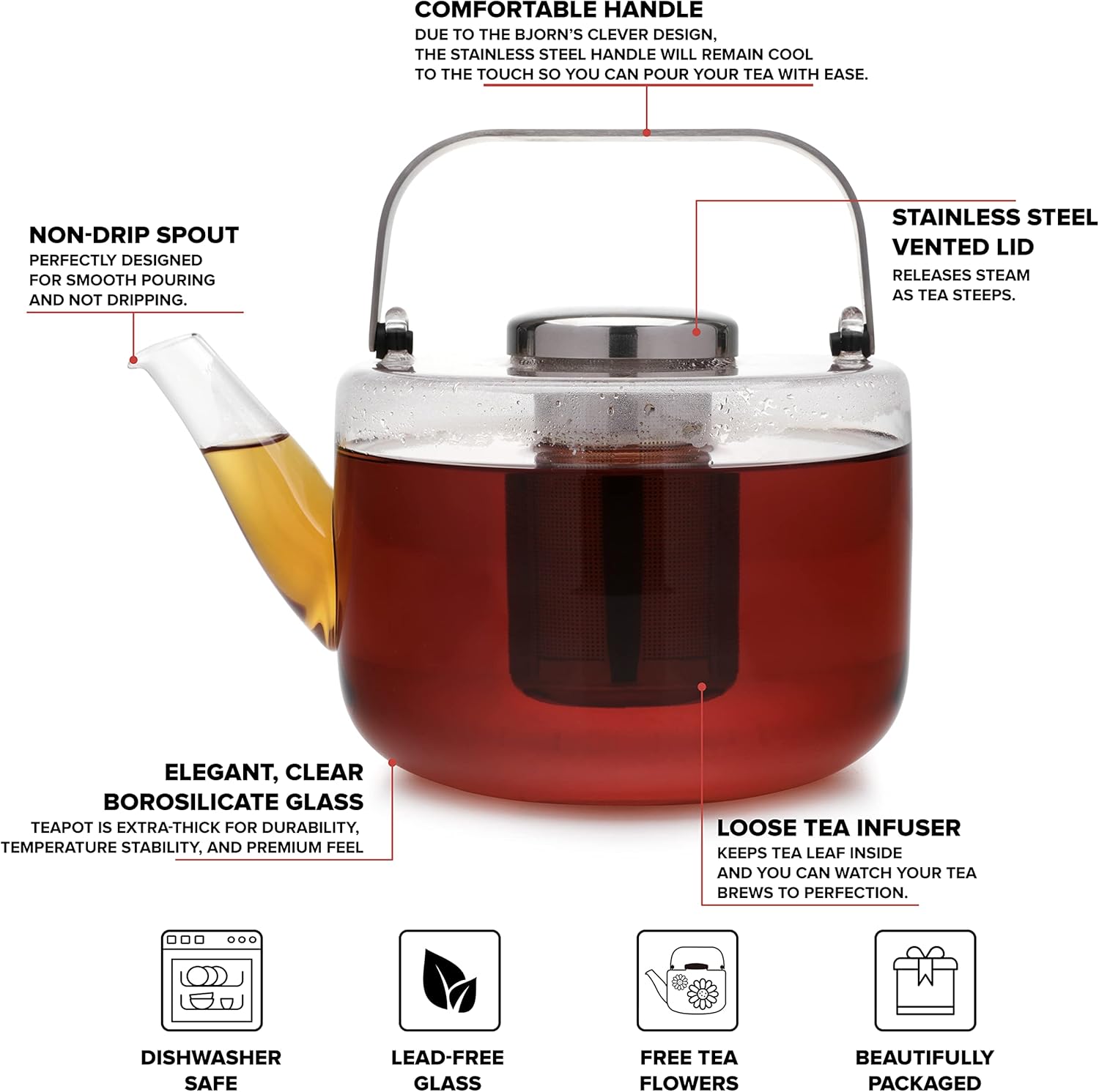 COMFORTABLE HANDLE
DUE TO THE BJORN'S CLEVER DESIGN, THE STAINLESS STEEL HANDLE WILL REMAIN COOL TO THE TOUCH SO YOU CAN POUR YOUR TEA WITH EASE.

NON-DRIP SPOUT
PERFECTLY DESIGNED FOR SMOOTH POURING AND NOT DRIPPING.

STAINLESS STEEL VENTED LID
RELEASES STEAM AS TEA STEEPS.

ELEGANT, CLEAR BOROSILICATE GLASS
TEAPOT IS EXTRA-THICK FOR DURABILITY, TEMPERATURE STABILITY, AND PREMIUM FEEL

LOOSE TEA INFUSER
KEEPS TEA LEAF INSIDE AND YOU CAN WATCH YOUR TEA BREWS TO PERFECTION.

DISHWASHER SAFE

LEAD-FREE GLASS

FREE TEA FLOWERS

BEAUTIFULLY PACKAGED