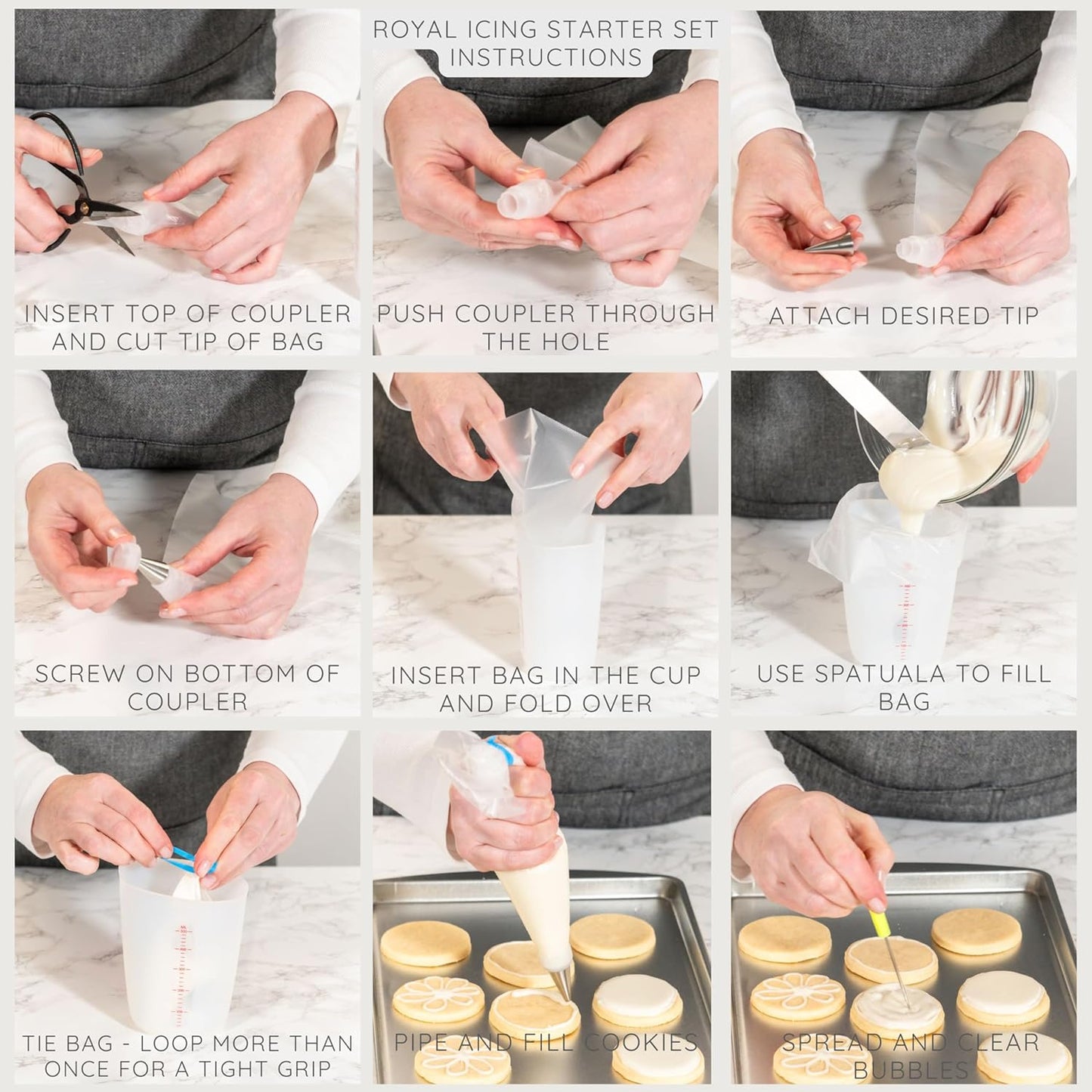 ROYAL ICING STARTER SET INSTRUCTIONS

INSERT TOP OF COUPLER AND CUT TIP OF BAG

PUSH COUPLER THROUGH THE HOLE

ATTACH DESIRED TIP

SCREW ON BOTTOM OF COUPLER

INSERT BAG IN THE CUP AND FOLD OVER

USE SPATUALA TO FILL BAG

TIE BAG - LOOP MORE THAN ONCE FOR A TIGHT GRIP

PIPE AND FILL COOKIES

SPREAD AND CLEAR BUBBLES