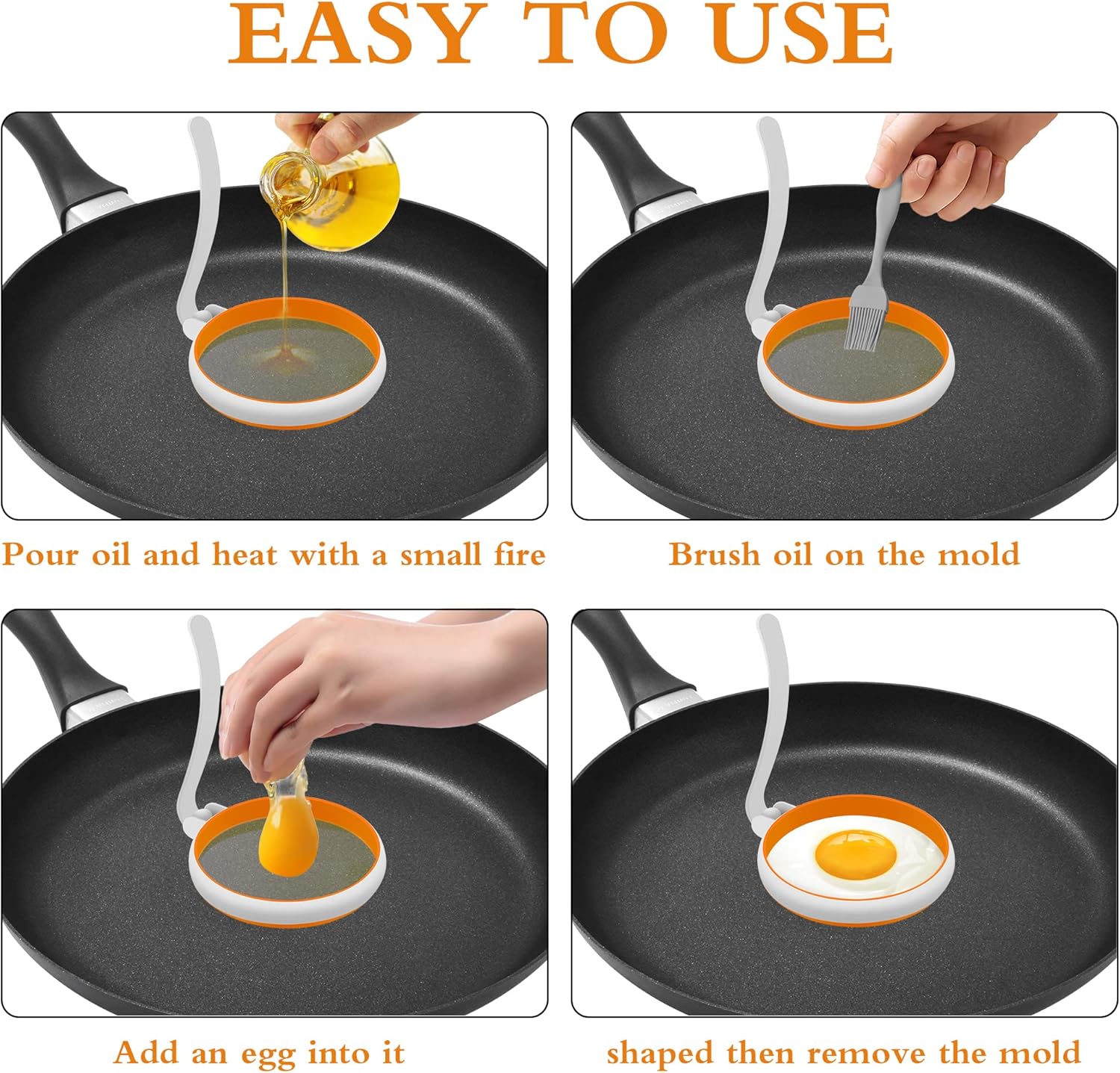 EASY TO USE

Pour oil and heat with a small fire

Brush oil on the mold

Add an egg into it

shaped then remove the mold