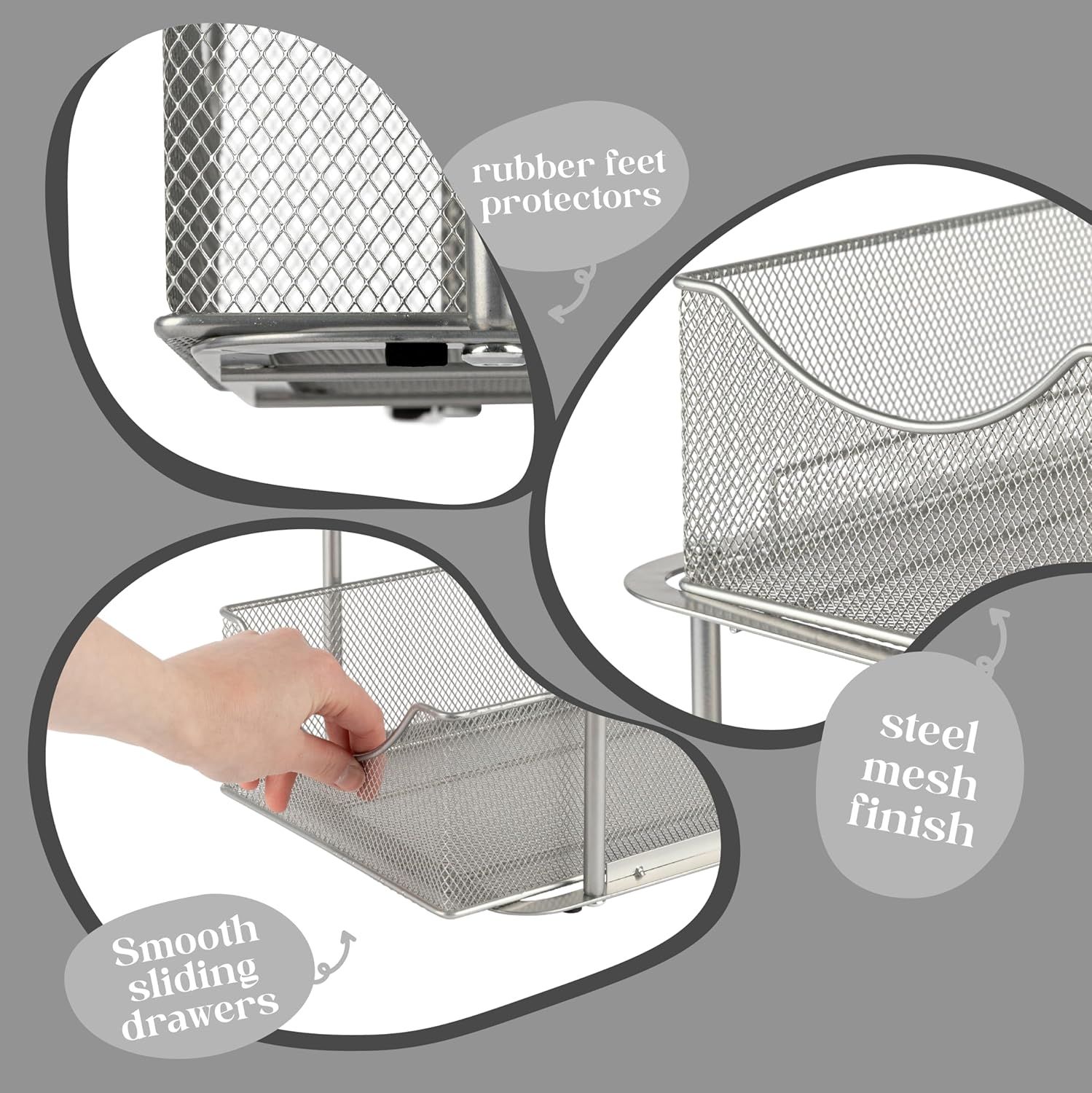 rubber feet protectors

steel mesh finish

Smooth sliding drawers