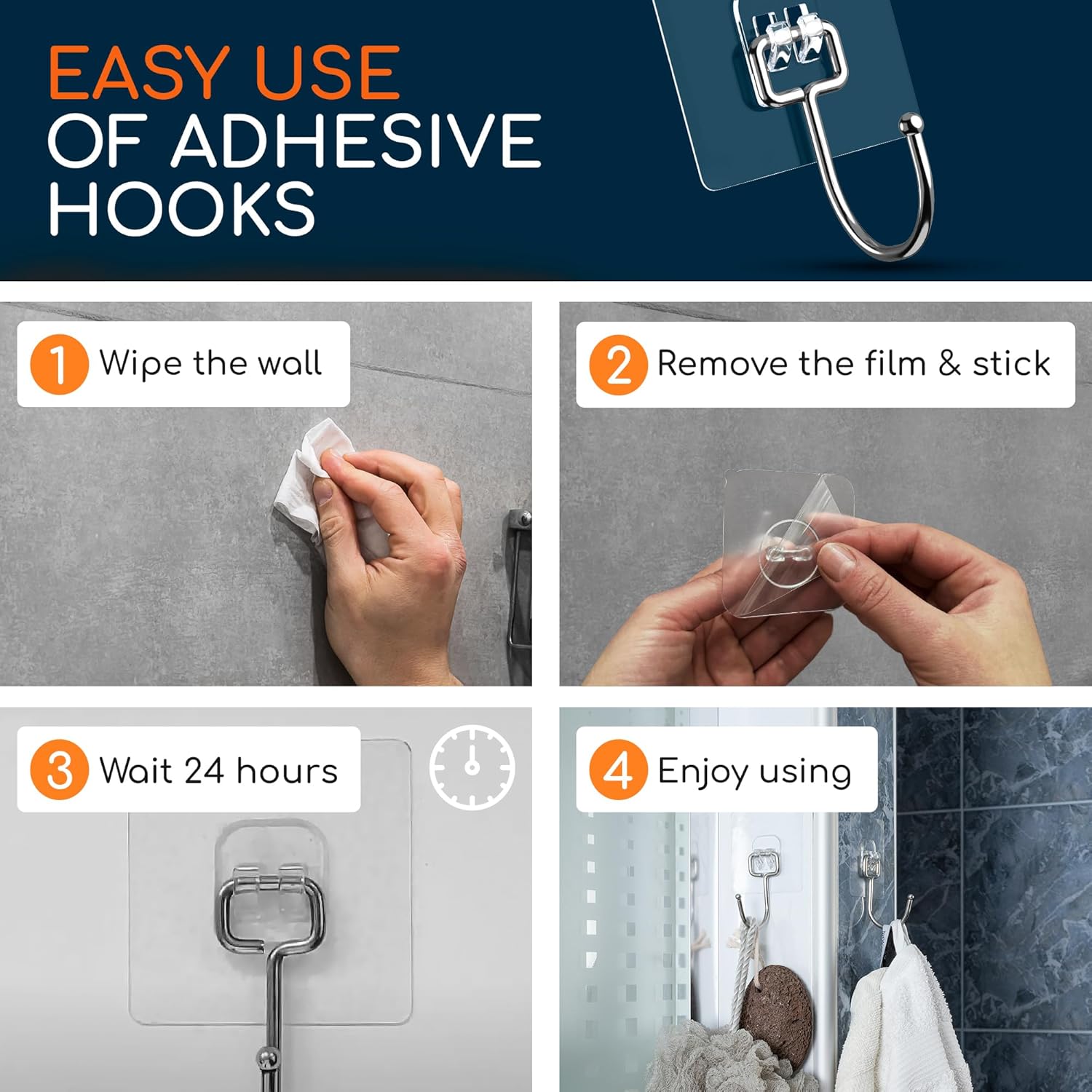 EASY USE
OF ADHESIVE
HOOKS

1 Wipe the wall

2 Remove the film & stick

3 Wait 24 hours

4 Enjoy using