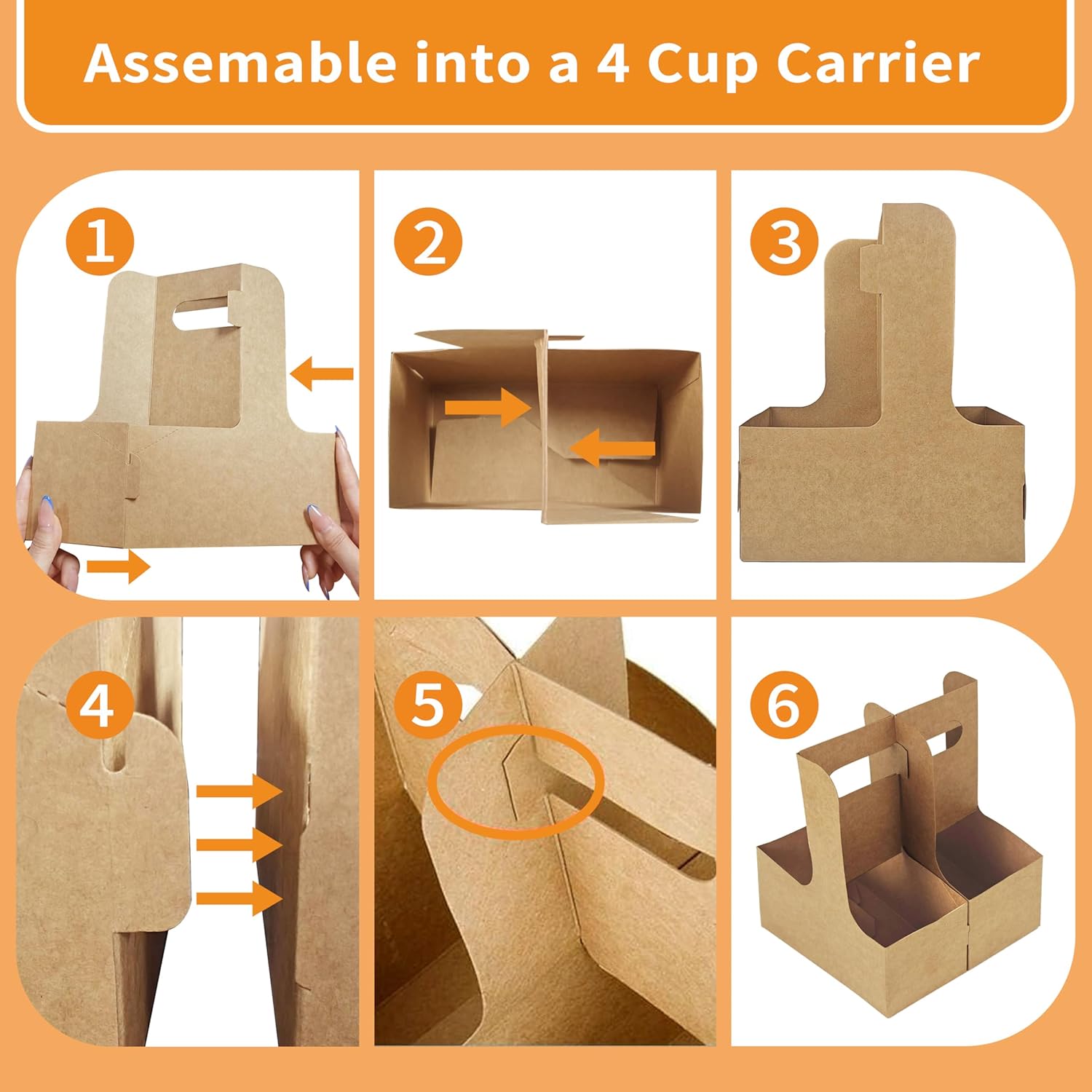 Assemable into a 4 Cup Carrier

1

2

3

4

5

6