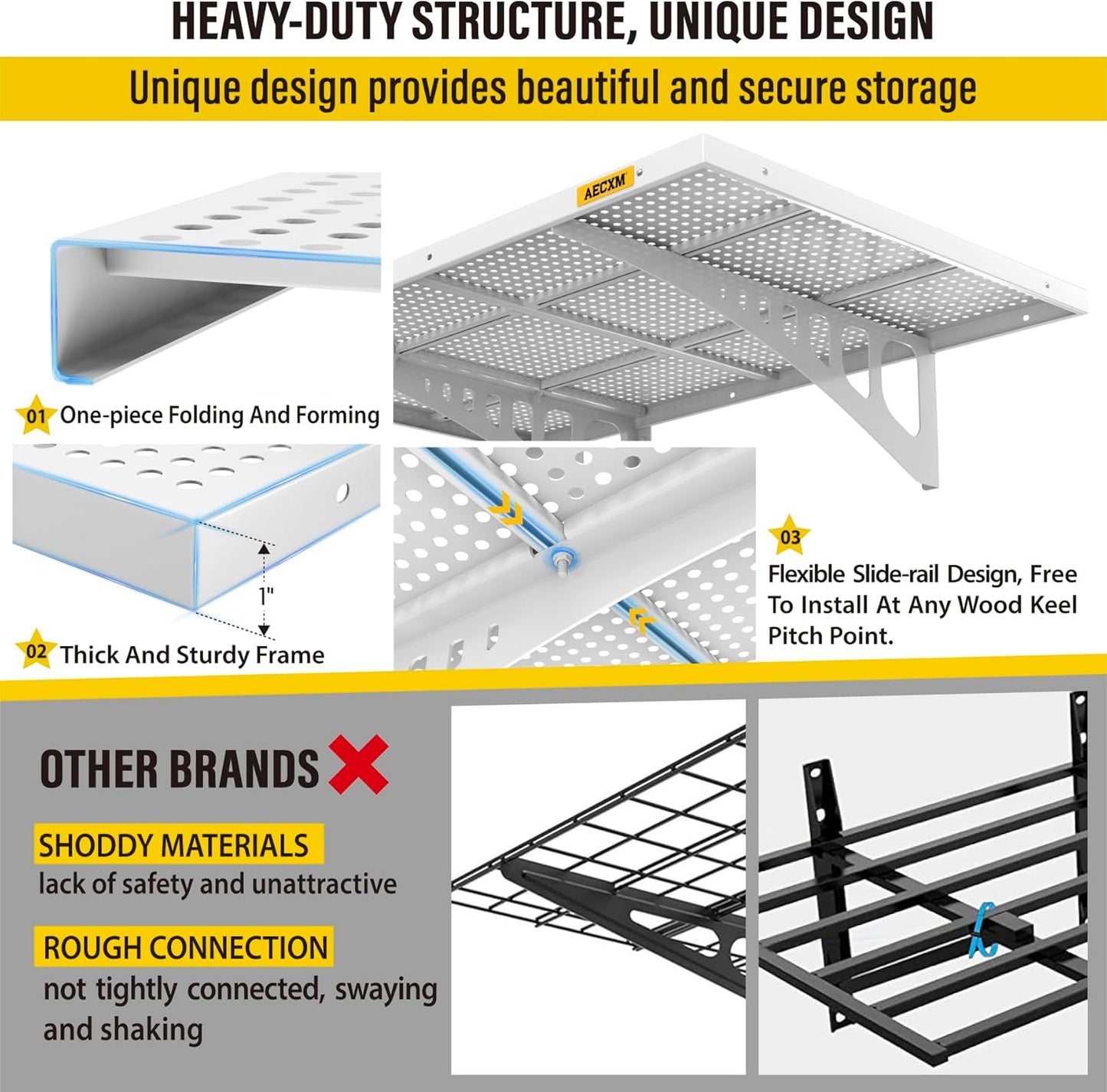 HEAVY-DUTY STRUCTURE, UNIQUE DESIGN

Unique design provides beautiful and secure storage

AECXM

01 One-piece Folding And Forming

1"

02 Thick And Sturdy Frame

03 Flexible Slide-rail Design, Free To Install At Any Wood Keel Pitch Point.

OTHER BRANDS

SHODDY MATERIALS
lack of safety and unattractive

ROUGH CONNECTION
not tightly connected, swaying and shaking