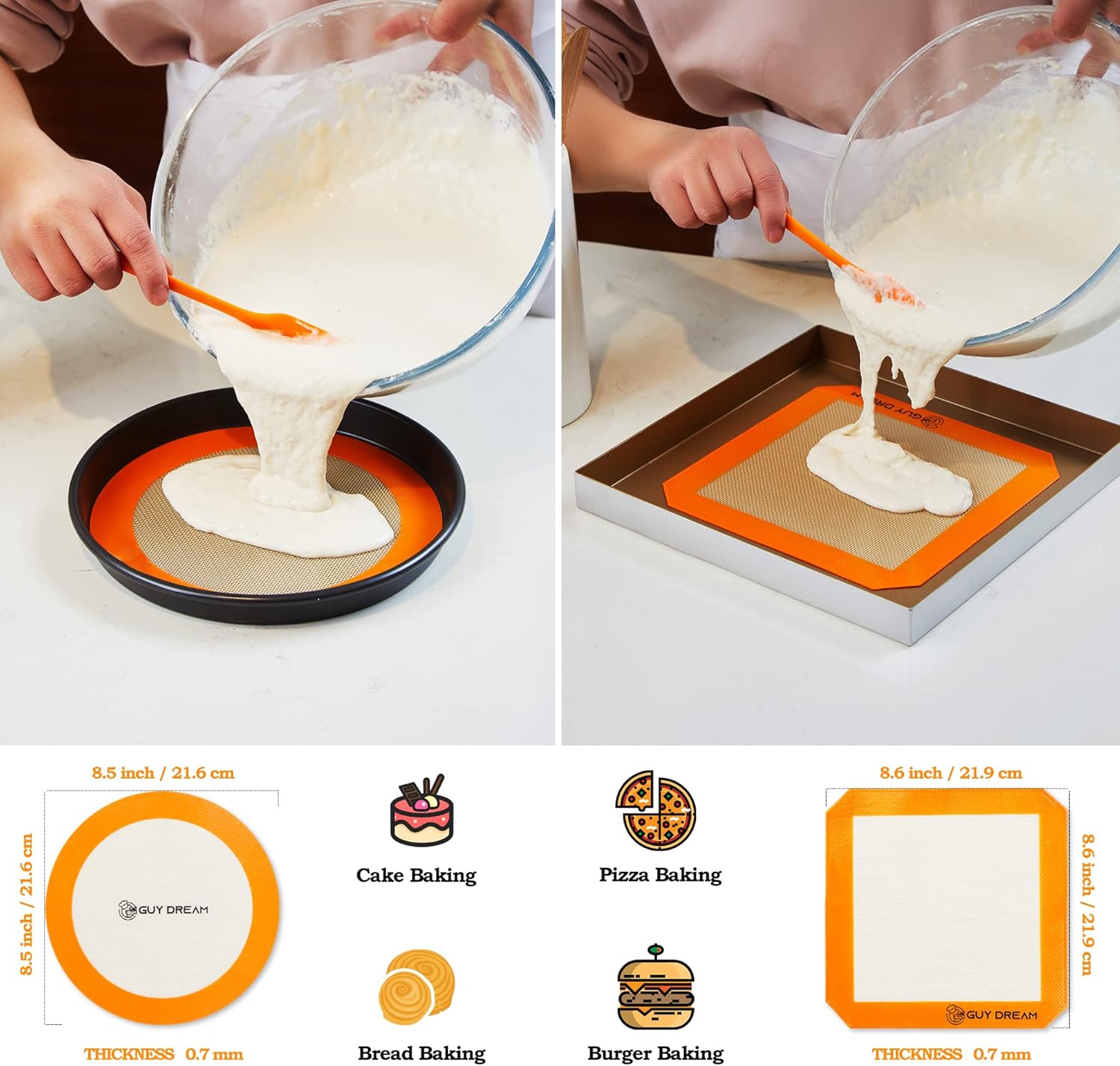 GUY DREAM

8.5 inch / 21.6 cm

8.5 inch / 21.6 cm

GUY DREAM

THICKNESS 0.7 mm

Cake Baking

Bread Baking

Pizza Baking

Burger Baking

8.6 inch / 21.9 cm

8.6 inch / 21.9 cm

GUY DREAM

THICKNESS 0.7 mm