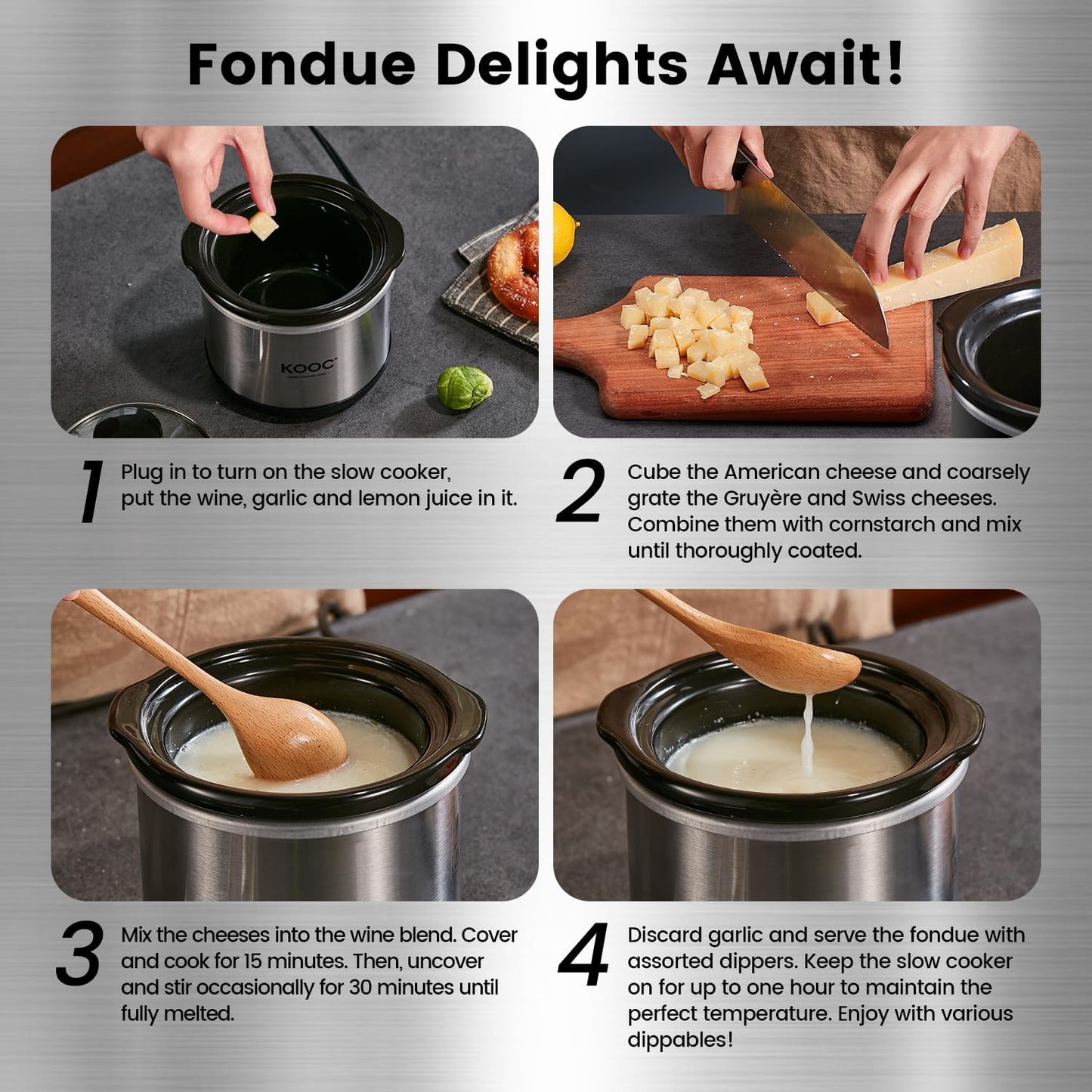 Fondue Delights Await!

KOOC

1 Plug in to turn on the slow cooker, put the wine, garlic and lemon juice in it.

2 Cube the American cheese and coarsely grate the Gruyère and Swiss cheeses. Combine them with cornstarch and mix until thoroughly coated.

3 Mix the cheeses into the wine blend. Cover and cook for 15 minutes. Then, uncover and stir occasionally for 30 minutes until fully melted.

4 Discard garlic and serve the fondue with assorted dippers. Keep the slow cooker on for up to one hour to maintain the perfect temperature. Enjoy with various dippables!