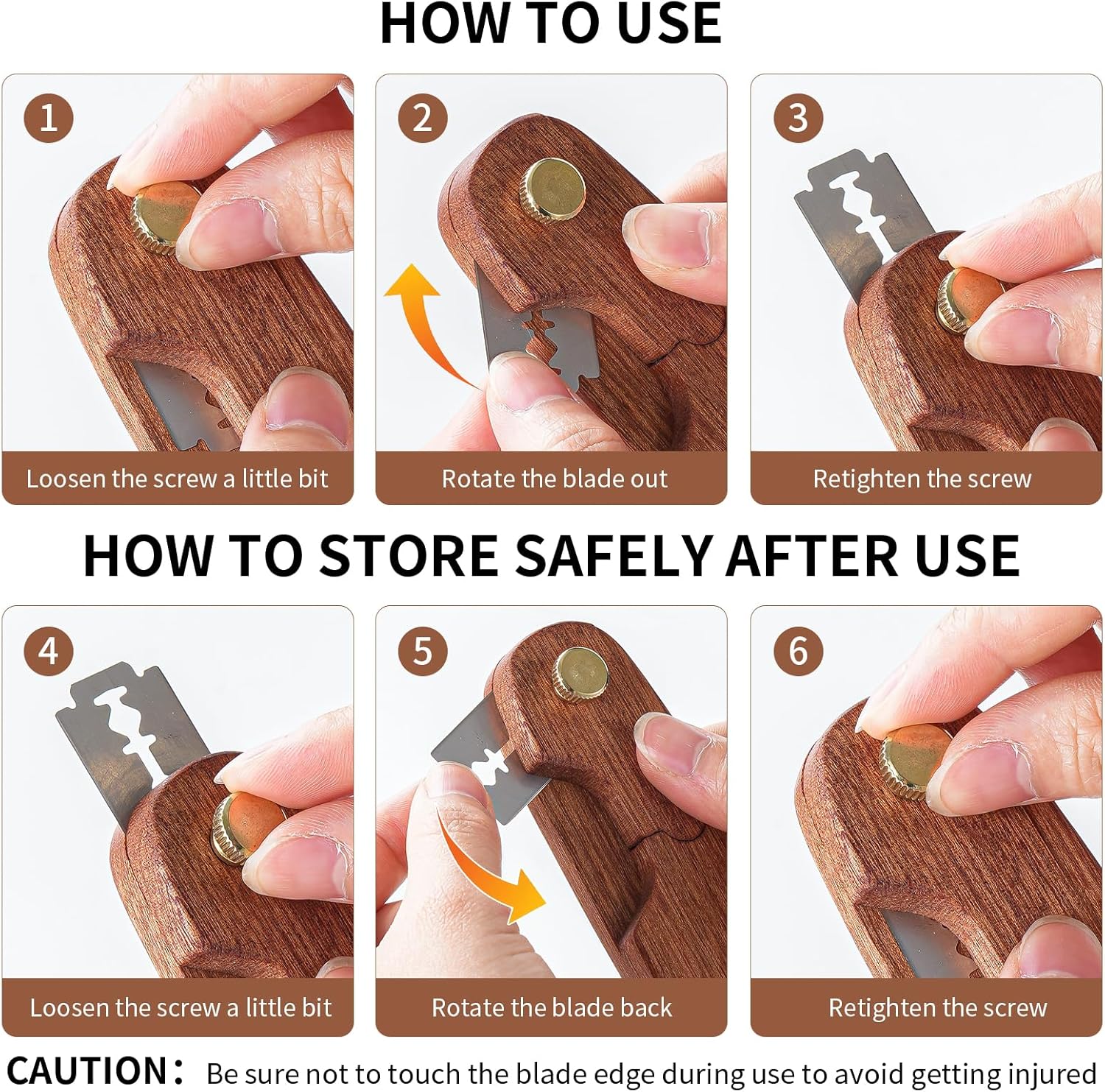 HOW TO USE

1
Loosen the screw a little bit

2
Rotate the blade out

3
Retighten the screw

HOW TO STORE SAFELY AFTER USE

4
Loosen the screw a little bit

5
Rotate the blade back

6
Retighten the screw

CAUTION： Be sure not to touch the blade edge during use to avoid getting injured