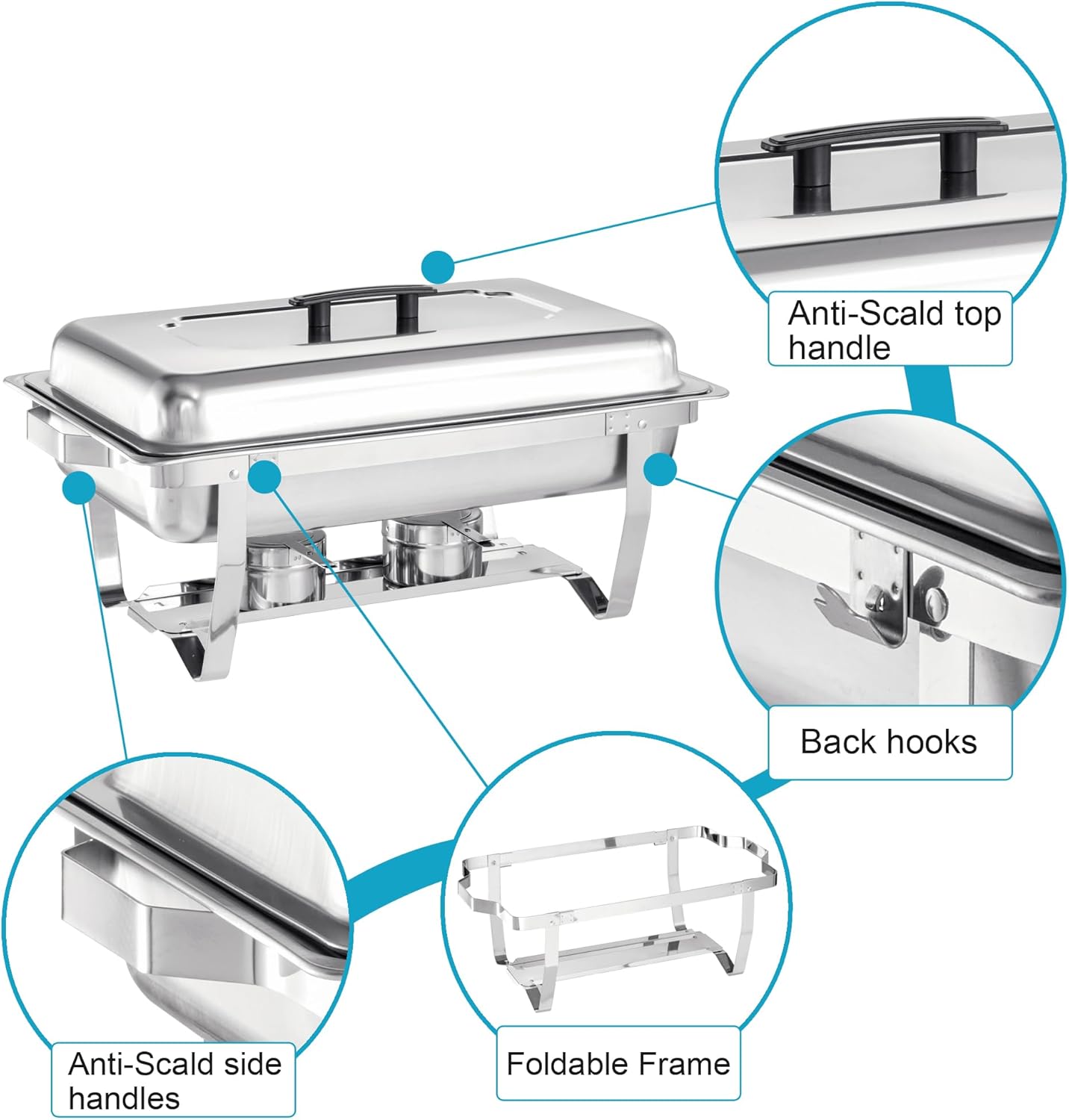 Anti-Scald top handle

Back hooks

Anti-Scald side handles

Foldable Frame