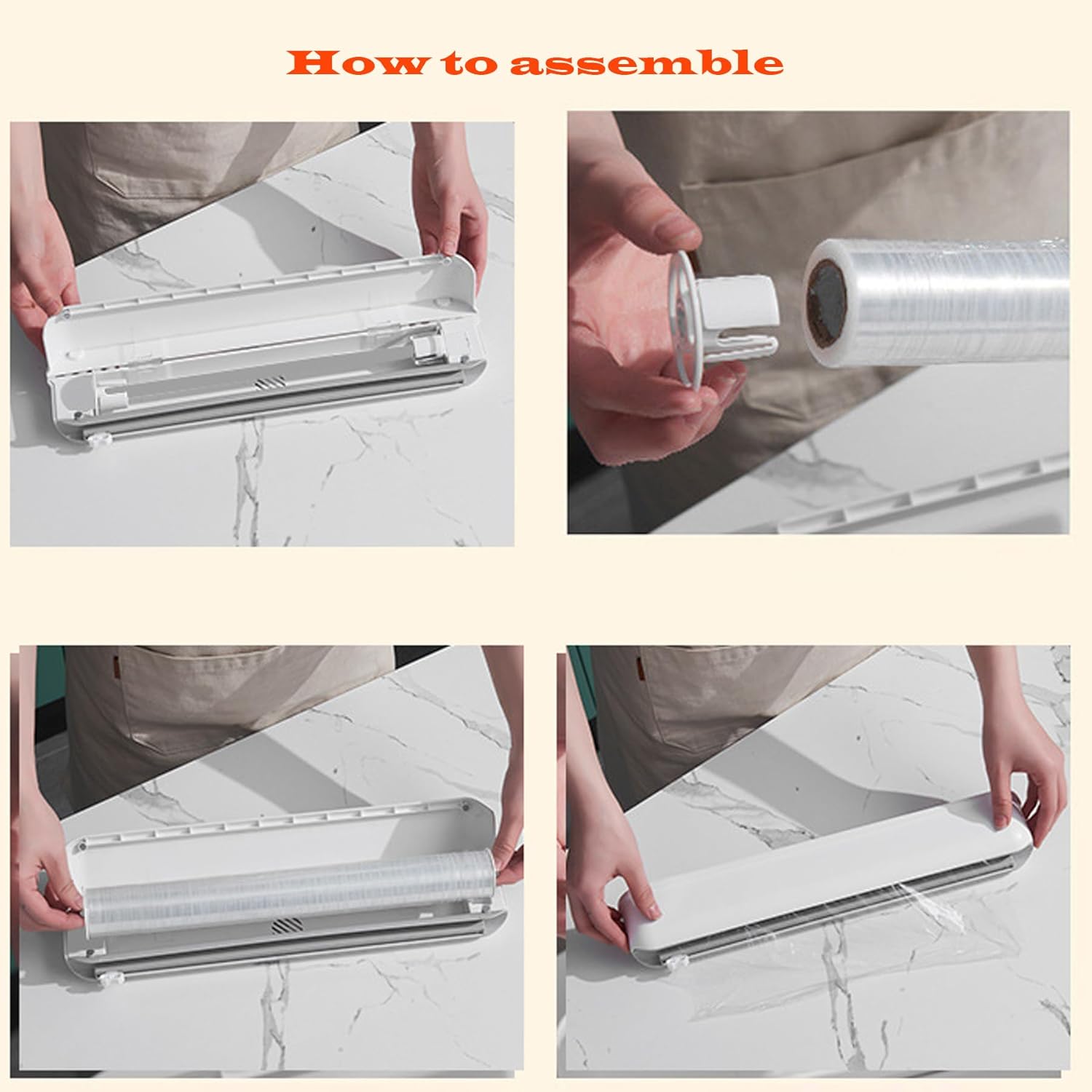 How to assemble