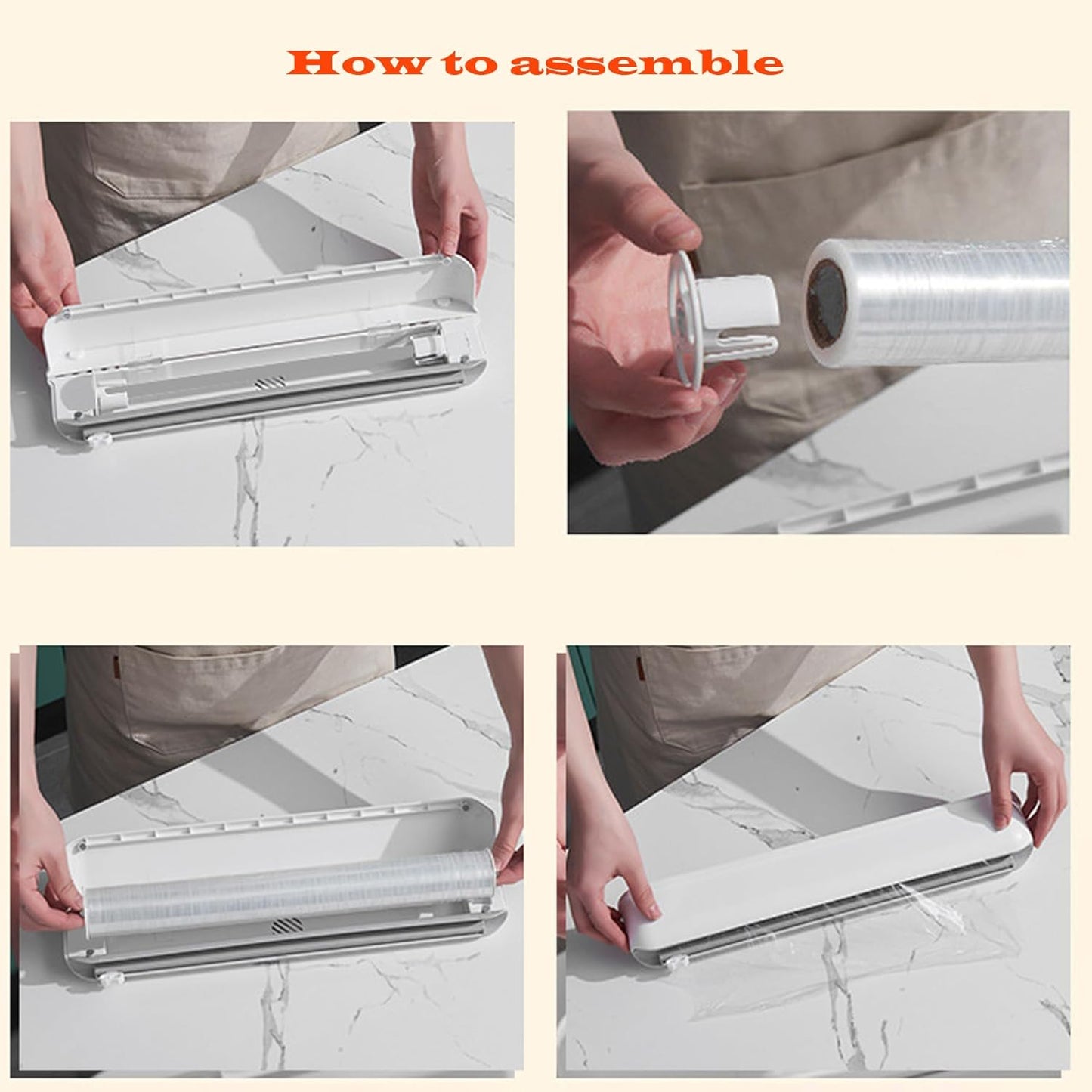 How to assemble