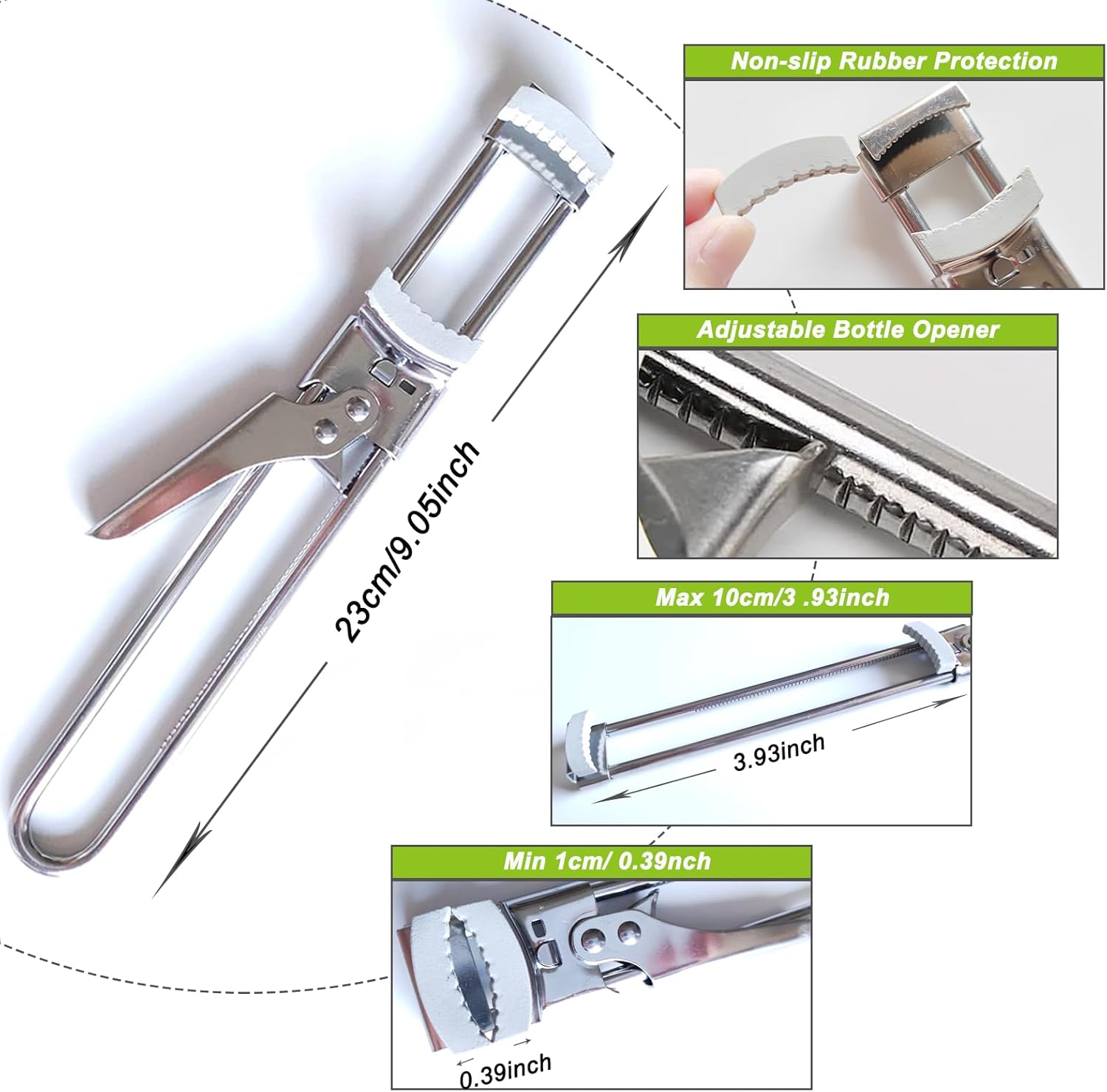 23cm/9.05inch

Non-slip Rubber Protection

Adjustable Bottle Opener

Max 10cm/3 .93inch

3.93inch

Min 1cm/ 0.39nch

0.39inch