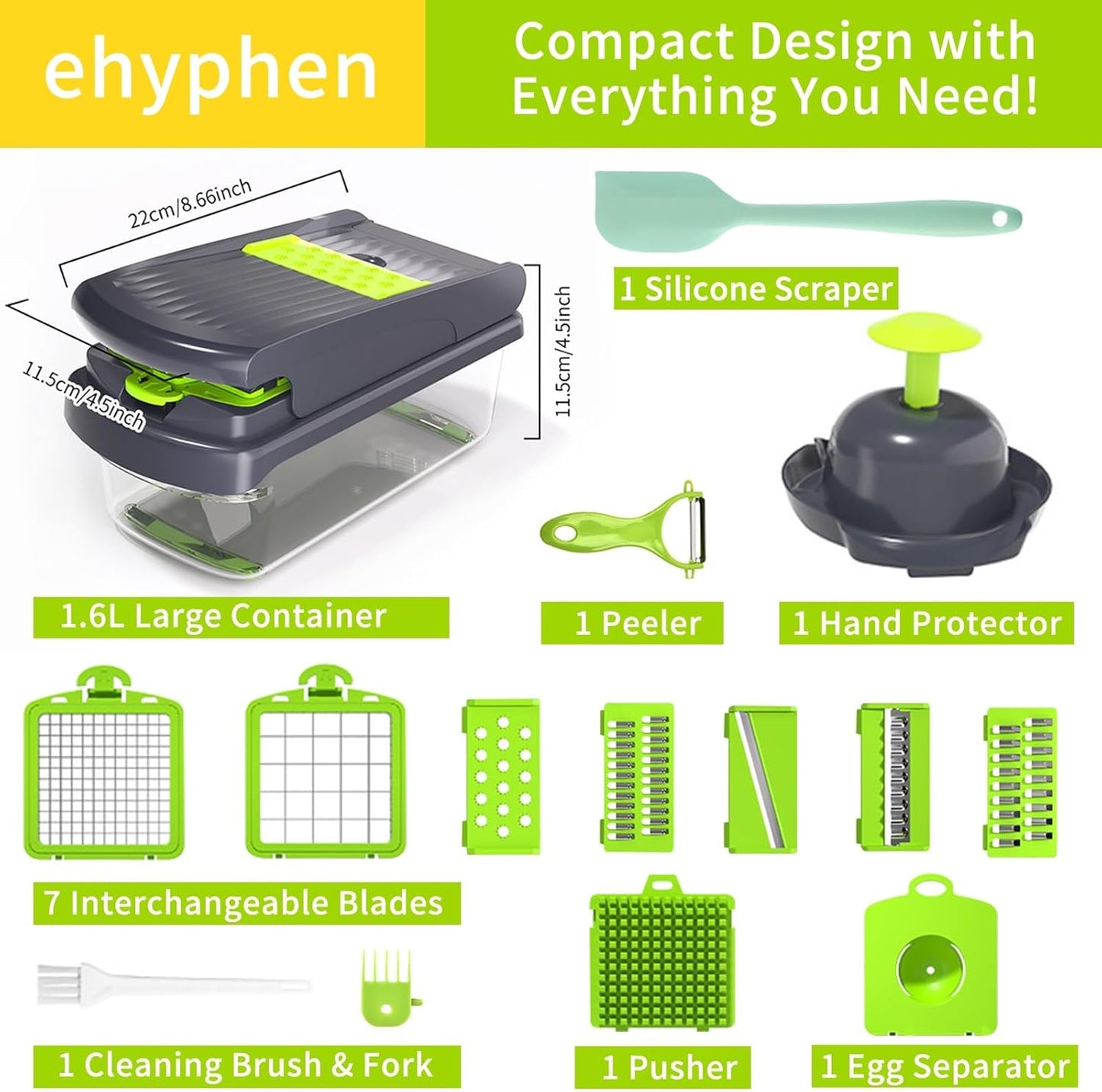 ehyphen

Compact Design with Everything You Need!

22cm/8.66inch

11.5cm/4.5inch

11.5cm/4.5inch

1 Silicone Scraper

1.6L Large Container

1 Peeler

1 Hand Protector

7 Interchangeable Blades

1 Cleaning Brush & Fork

1 Pusher

1 Egg Separator