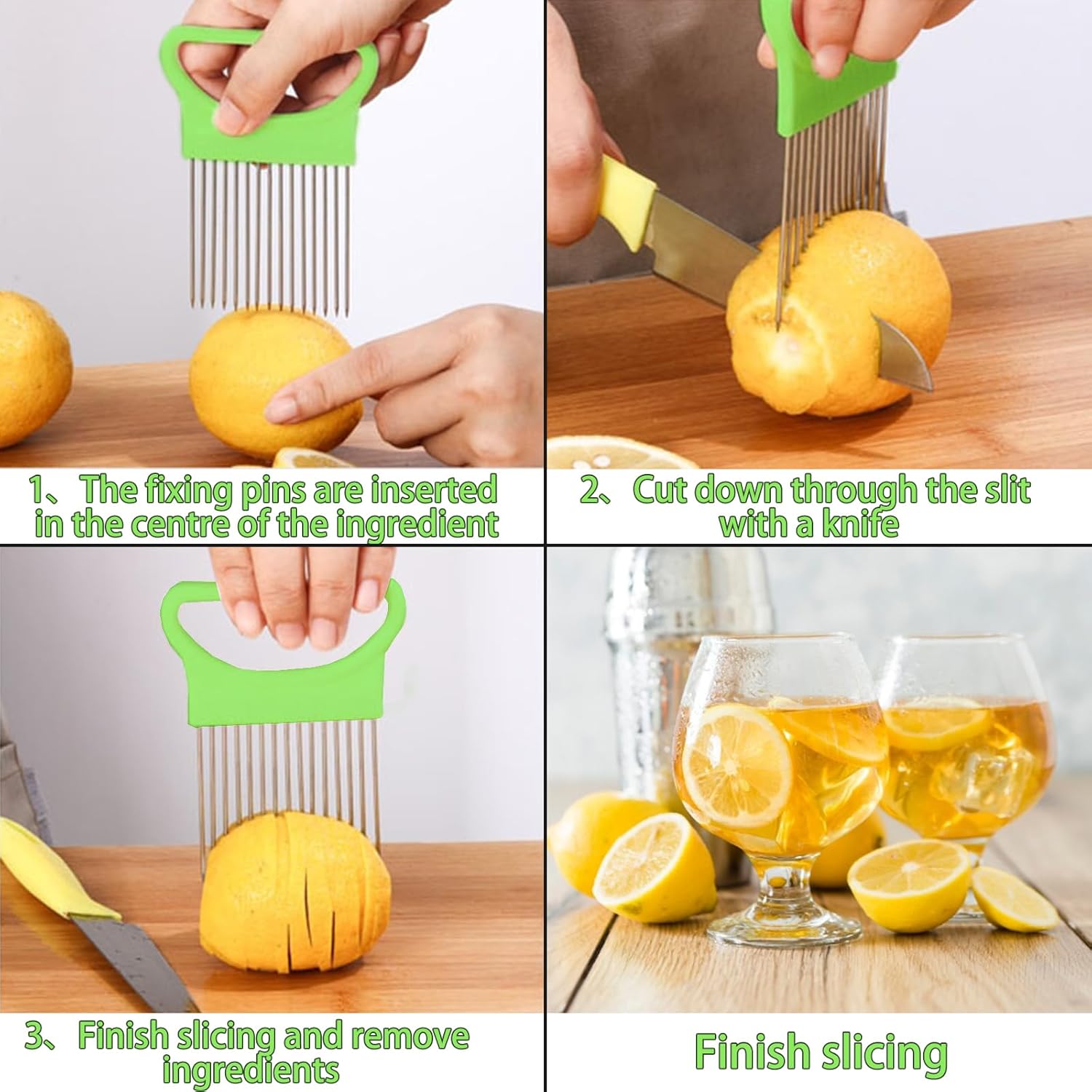 1、The fixing pins are inserted in the centre of the ingredient

2、Cut down through the slit with a knife

3、Finish slicing and remove ingredients

Finish slicing