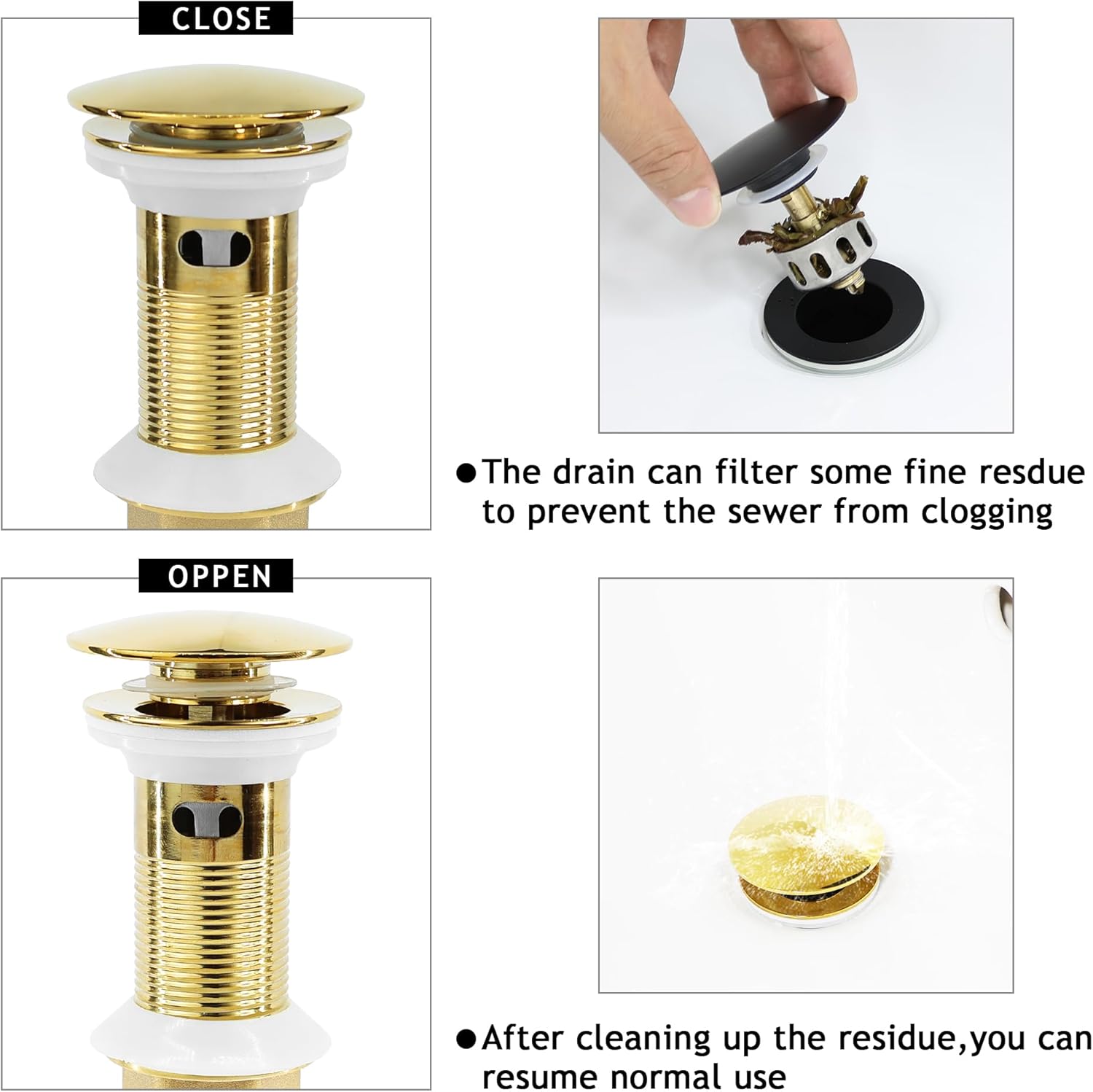 CLOSE

●The drain can filter some fine resdue to prevent the sewer from clogging

OPPEN

●After cleaning up the residue,you can resume normal use