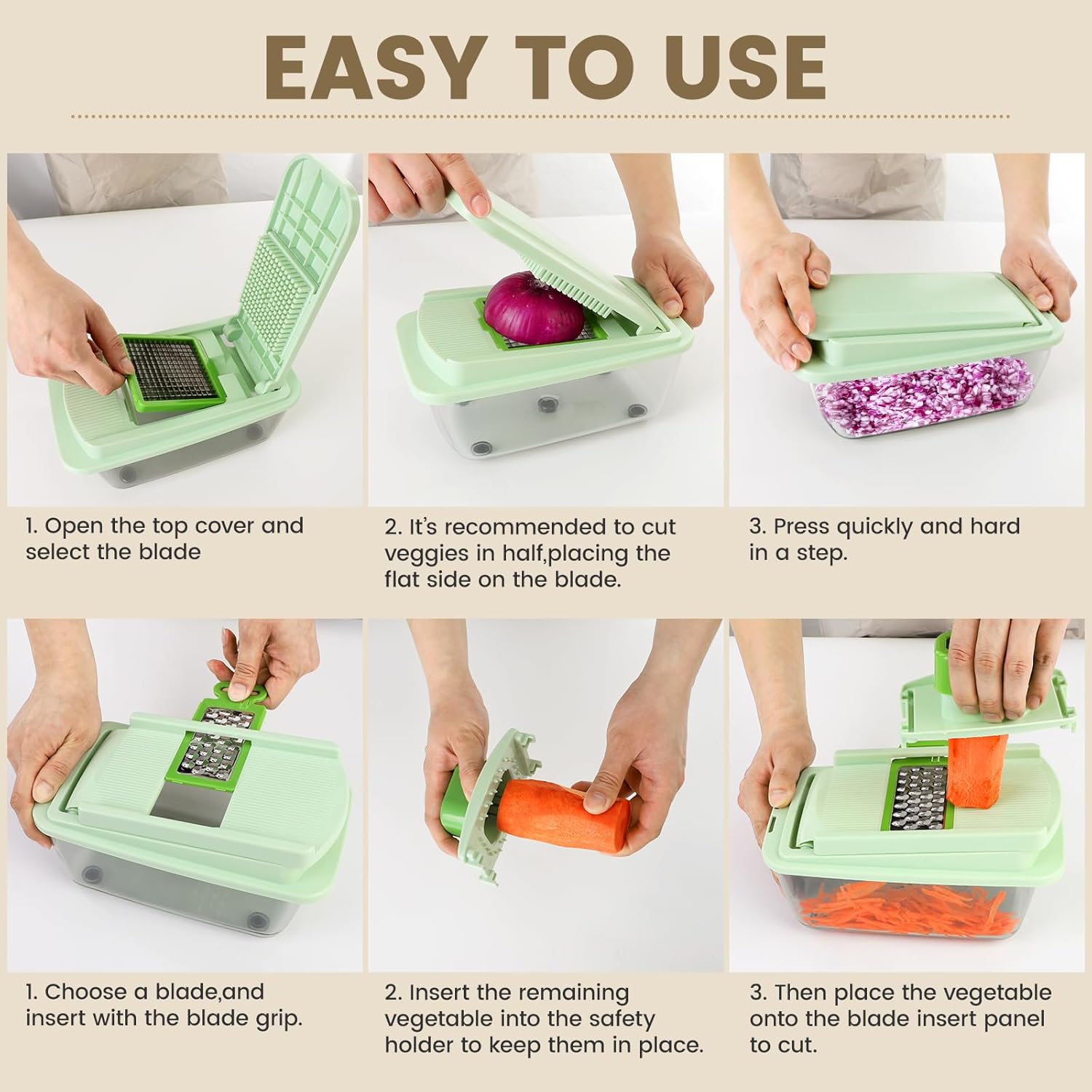 EASY TO USE

1. Open the top cover and select the blade

2. It's recommended to cut veggies in half,placing the flat side on the blade.

3. Press quickly and hard in a step.

1. Choose a blade,and insert with the blade grip.

2. Insert the remaining vegetable into the safety holder to keep them in place.

3. Then place the vegetable onto the blade insert panel to cut.