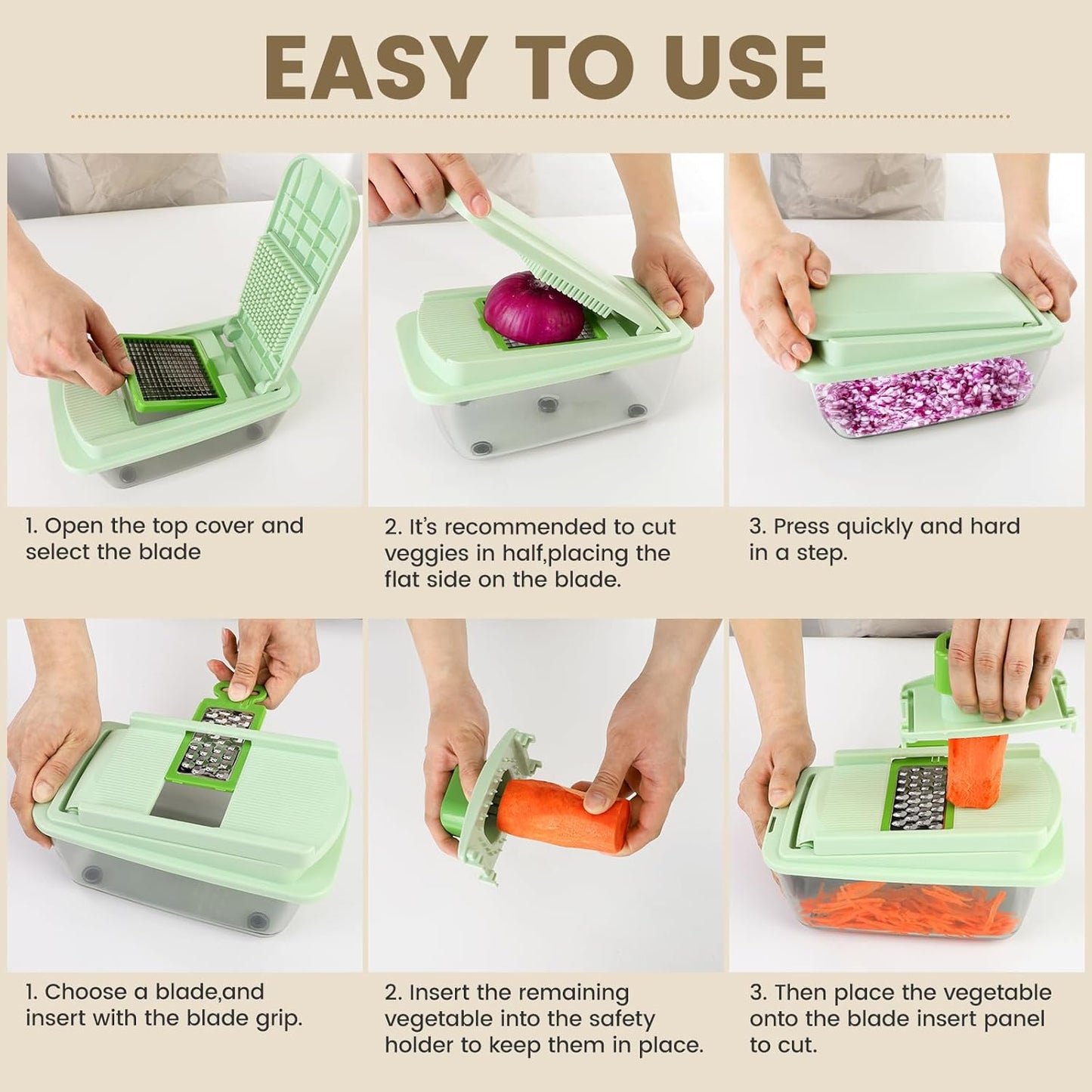 EASY TO USE

1. Open the top cover and select the blade

2. It's recommended to cut veggies in half,placing the flat side on the blade.

3. Press quickly and hard in a step.

1. Choose a blade,and insert with the blade grip.

2. Insert the remaining vegetable into the safety holder to keep them in place.

3. Then place the vegetable onto the blade insert panel to cut.