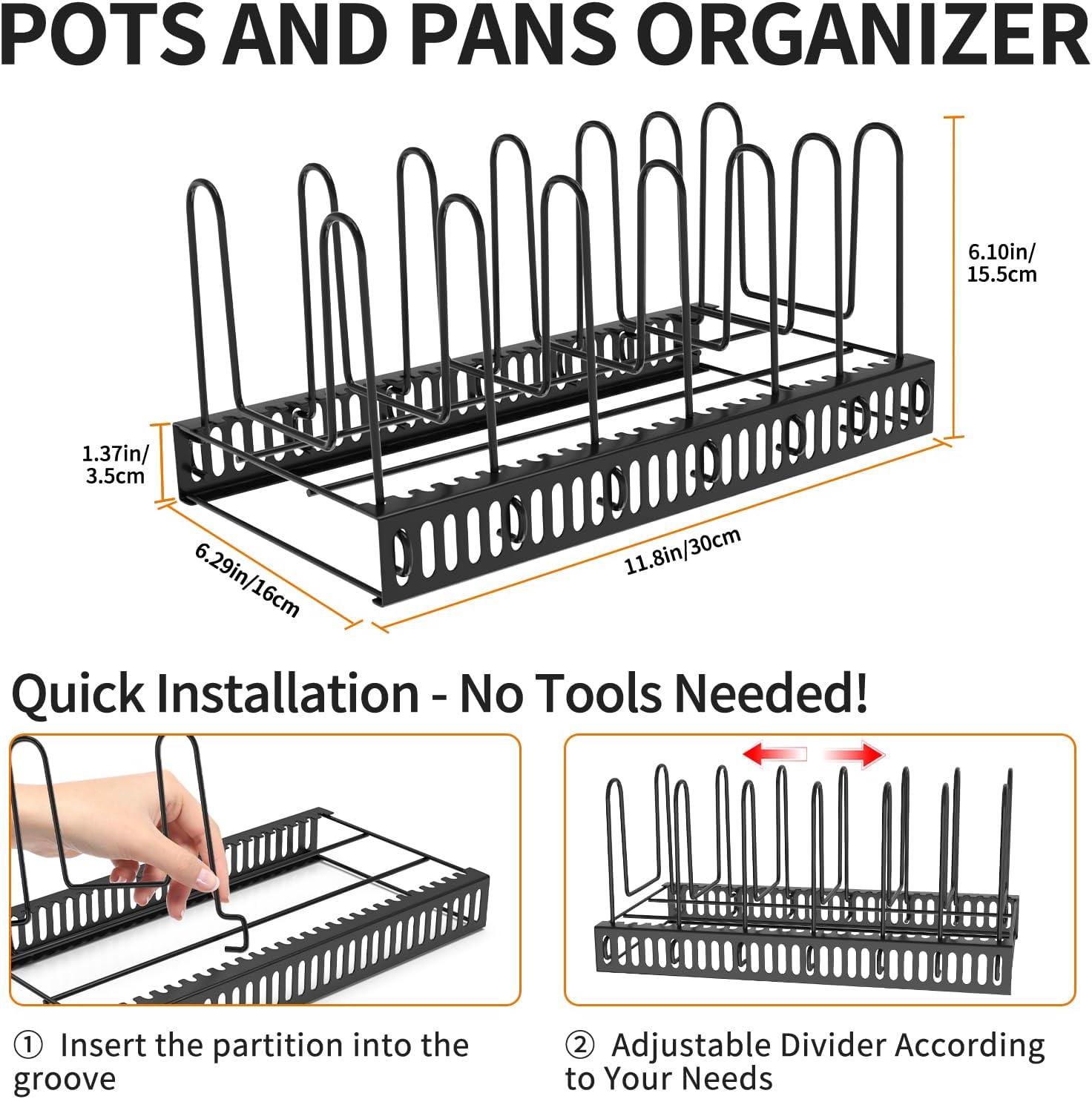 POTS AND PANS ORGANIZER

6.10in/
15.5cm

1.37in/
3.5cm

6.29in/16cm

11.8in/30cm

Quick Installation - No Tools Needed!

① Insert the partition into the groove

② Adjustable Divider According to Your Needs