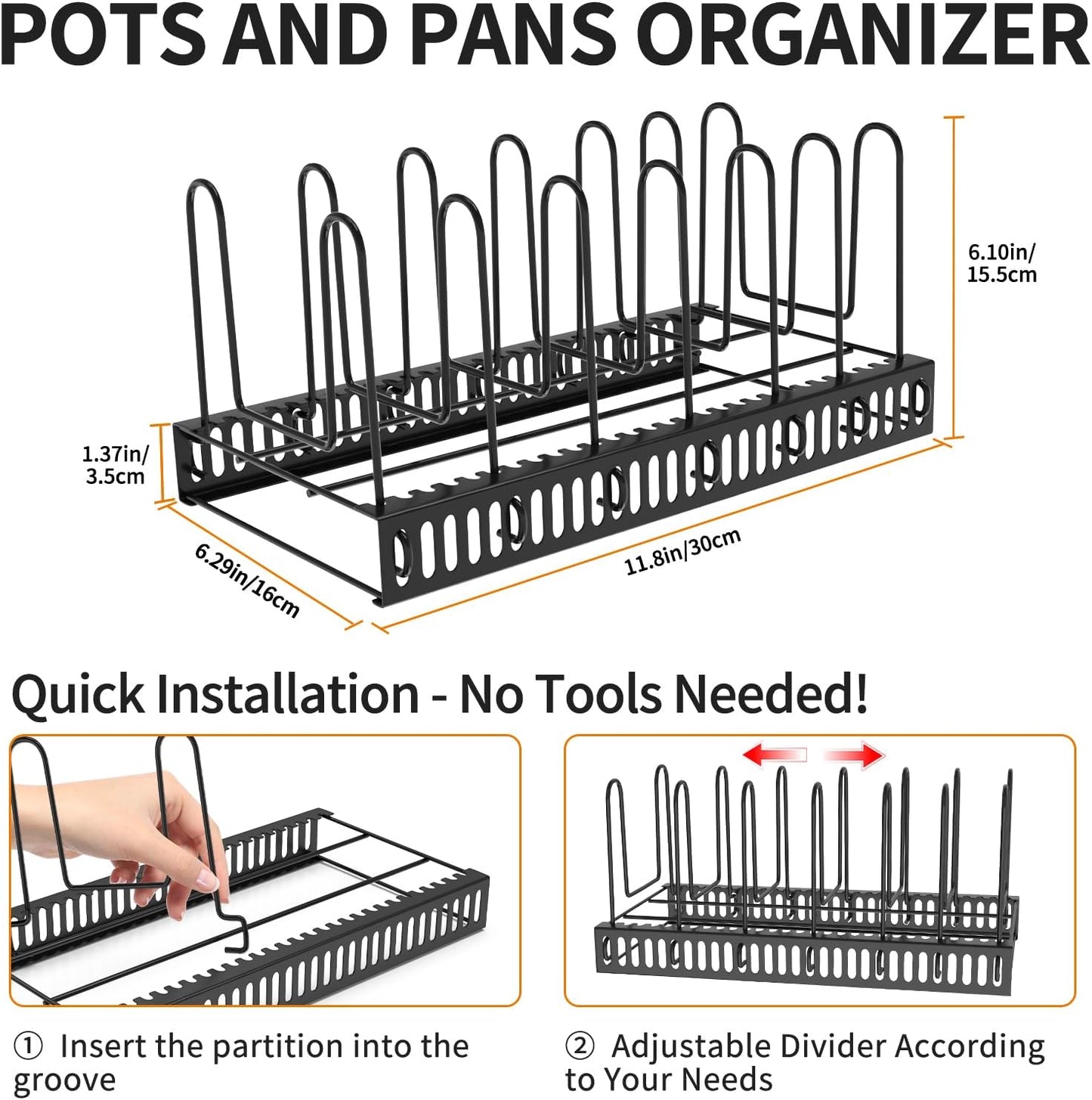 POTS AND PANS ORGANIZER

6.10in/
15.5cm

1.37in/
3.5cm

6.29in/16cm

11.8in/30cm

Quick Installation - No Tools Needed!

① Insert the partition into the groove

② Adjustable Divider According to Your Needs