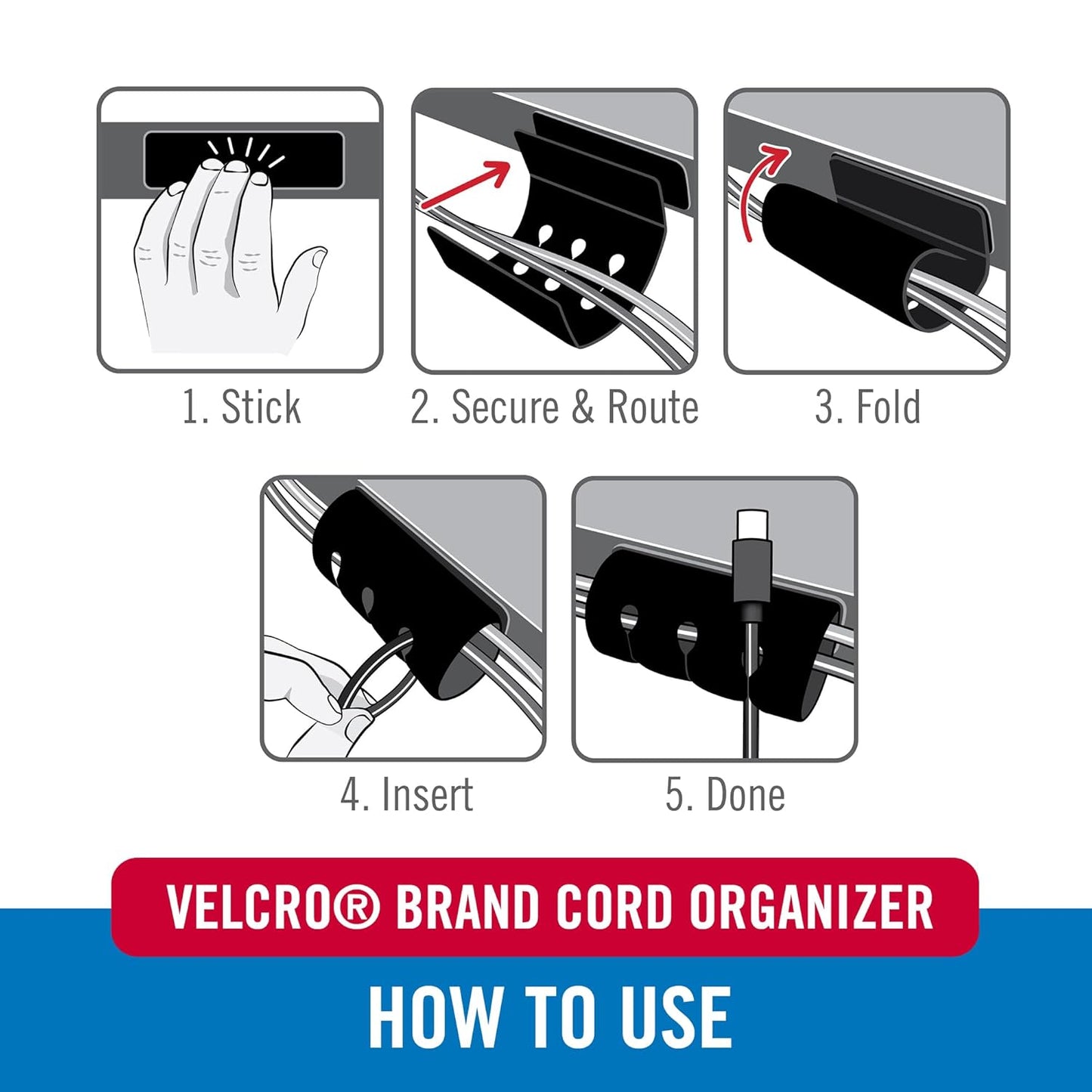 1. Stick

2. Secure & Route

3. Fold

4. Insert

5. Done

VELCRO® BRAND CORD ORGANIZER

HOW TO USE