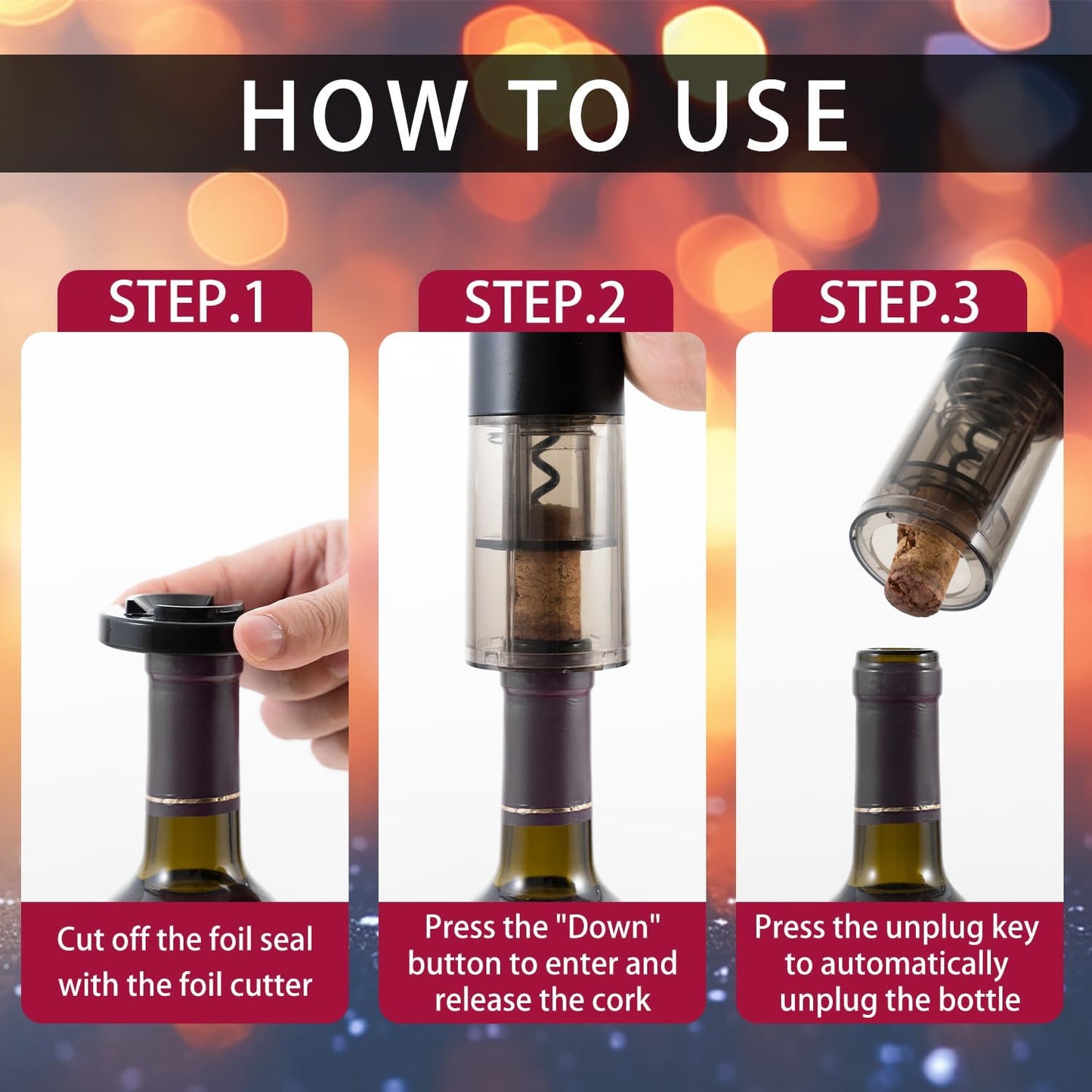 HOW TO USE

STEP.1

Cut off the foil seal with the foil cutter

STEP.2

Press the "Down" button to enter and release the cork

STEP.3

Press the unplug key to automatically unplug the bottle