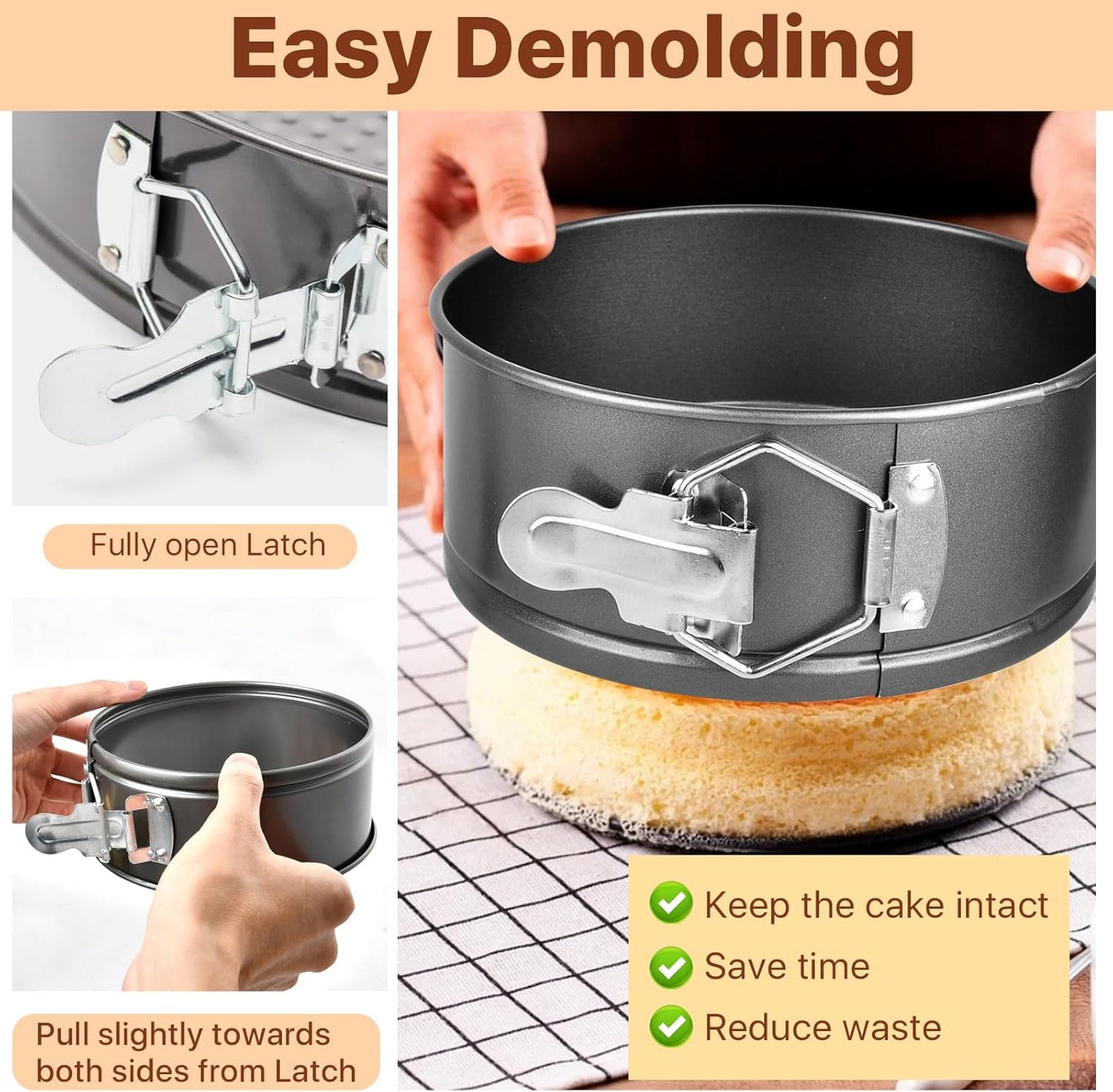 Easy Demolding

Fully open Latch

Pull slightly towards both sides from Latch

Keep the cake intact
Save time
Reduce waste