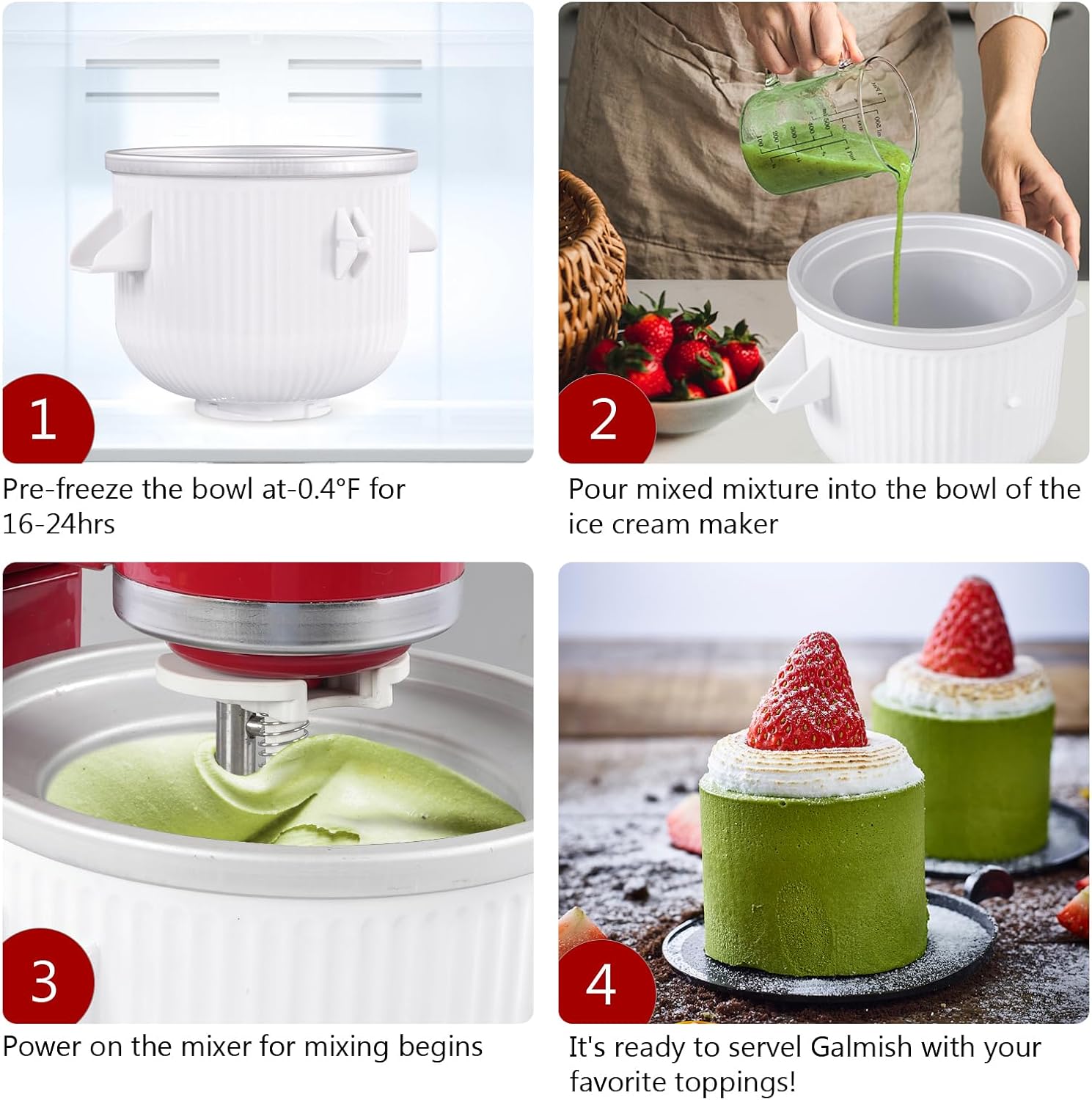 1

Pre-freeze the bowl at-0.4°F for 16-24hrs

2

Pour mixed mixture into the bowl of the ice cream maker

3

Power on the mixer for mixing begins

4

It's ready to servel Galmish with your favorite toppings!