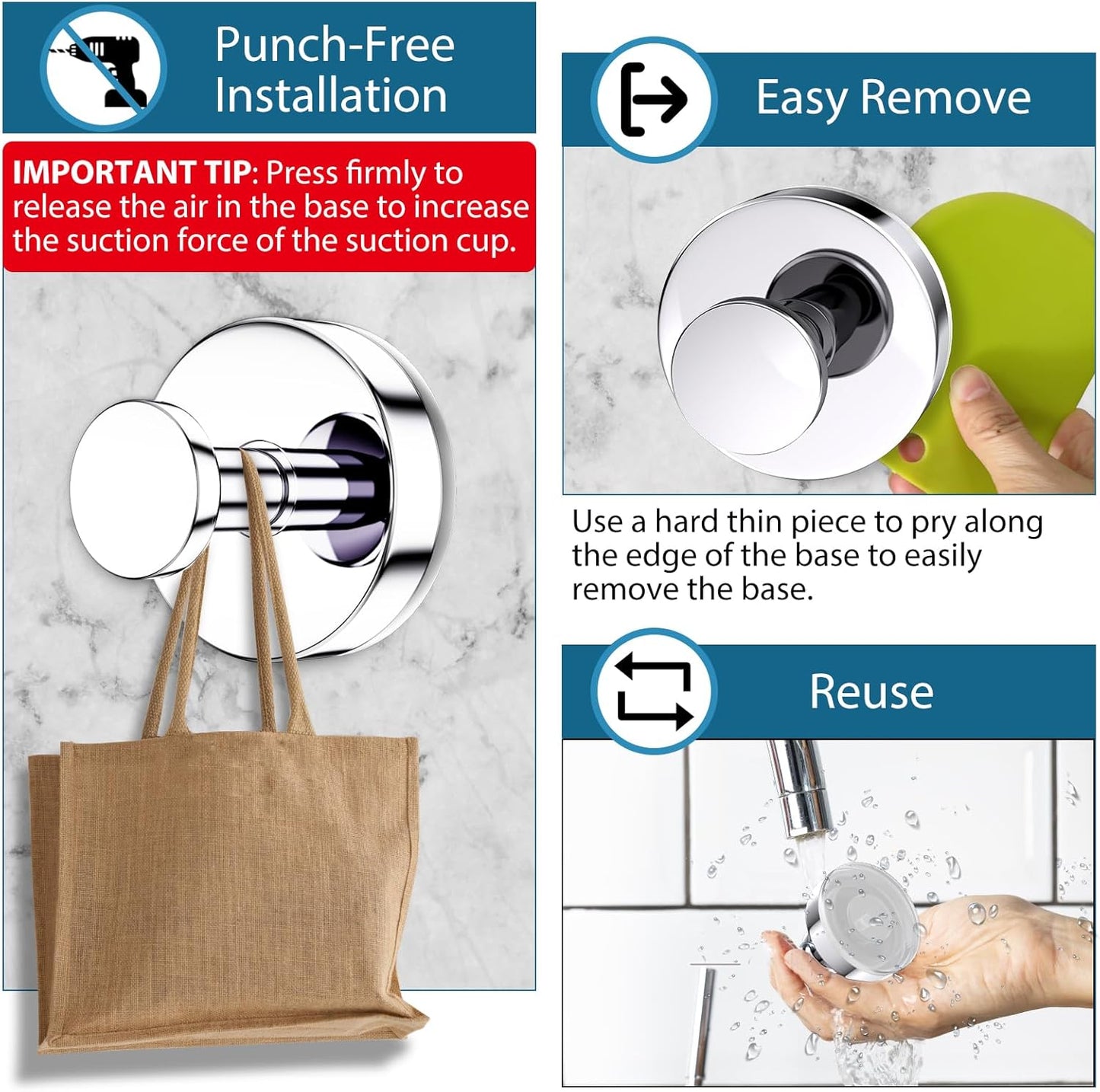 Punch-Free Installation

IMPORTANT TIP: Press firmly to release the air in the base to increase the suction force of the suction cup.

Easy Remove

Use a hard thin piece to pry along the edge of the base to easily remove the base.

Reuse