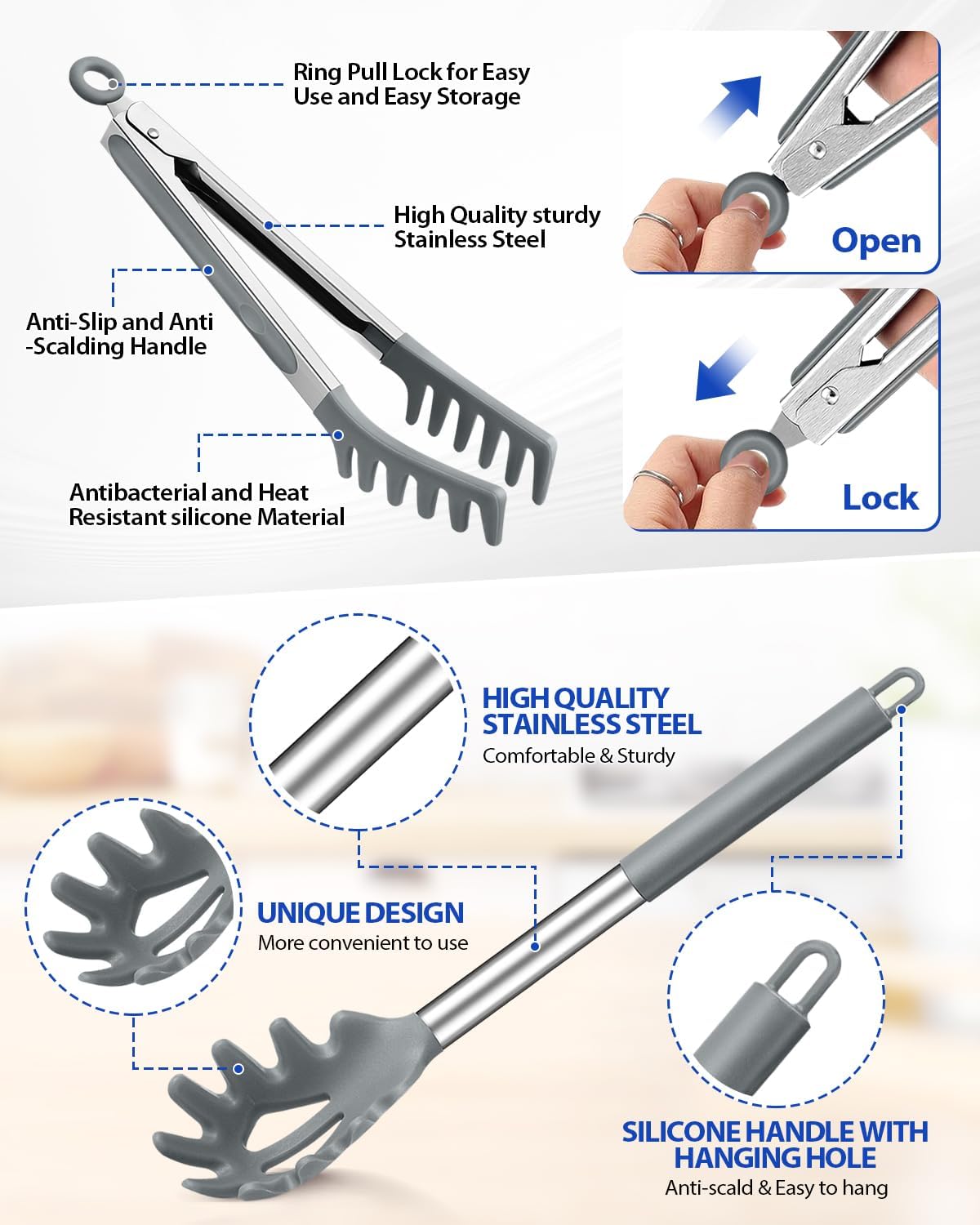 Ring Pull Lock for Easy Use and Easy Storage

High Quality sturdy Stainless Steel

Anti-Slip and Anti -Scalding Handle

Antibacterial and Heat Resistant silicone Material

Open

Lock

HIGH QUALITY STAINLESS STEEL
Comfortable & Sturdy

UNIQUE DESIGN
More convenient to use

SILICONE HANDLE WITH HANGING HOLE
Anti-scald & Easy to hang