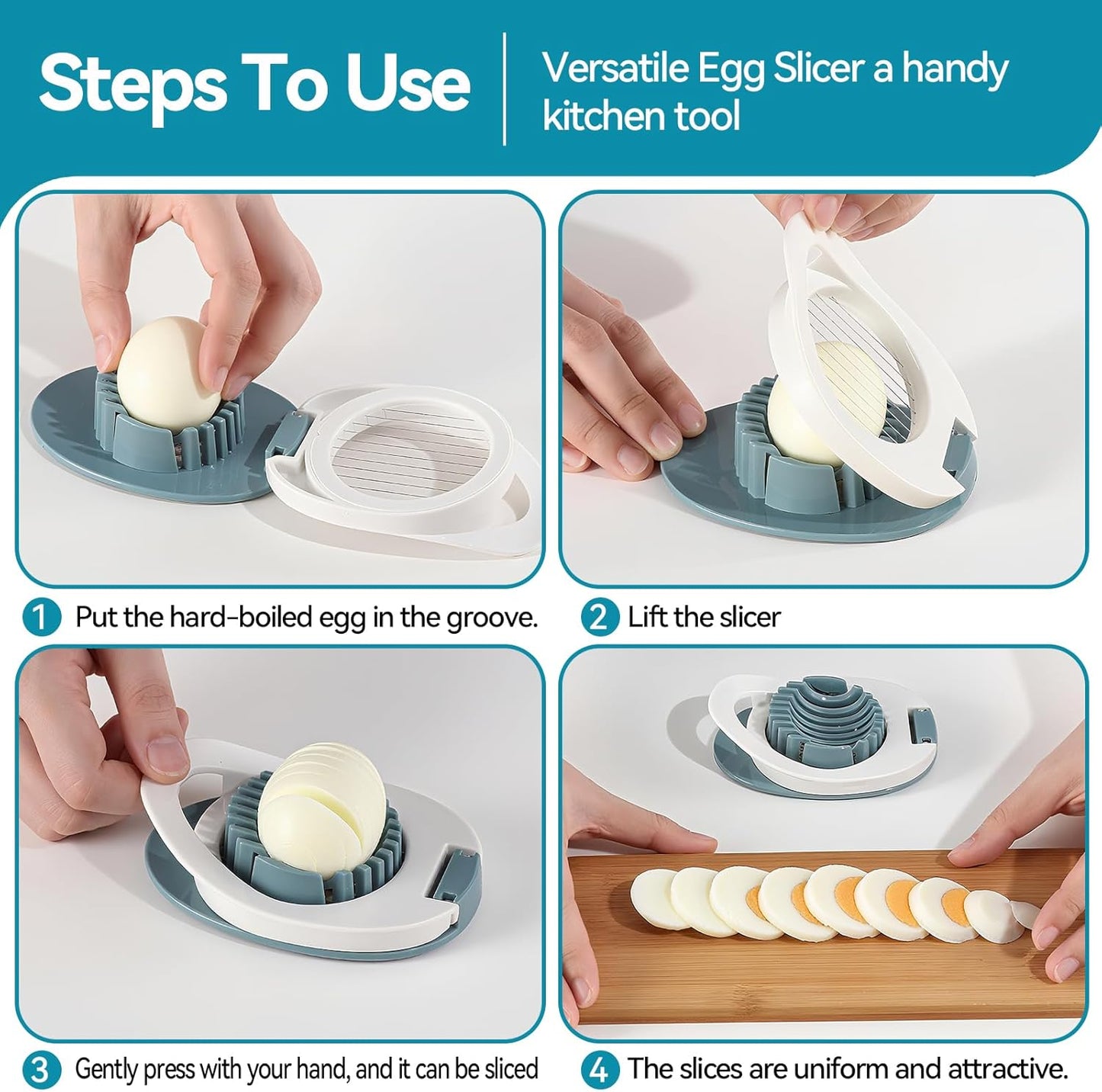 Steps To Use

Versatile Egg Slicer a handy kitchen tool

1 Put the hard-boiled egg in the groove.

2 Lift the slicer

3 Gently press with your hand, and it can be sliced

4 The slices are uniform and attractive.