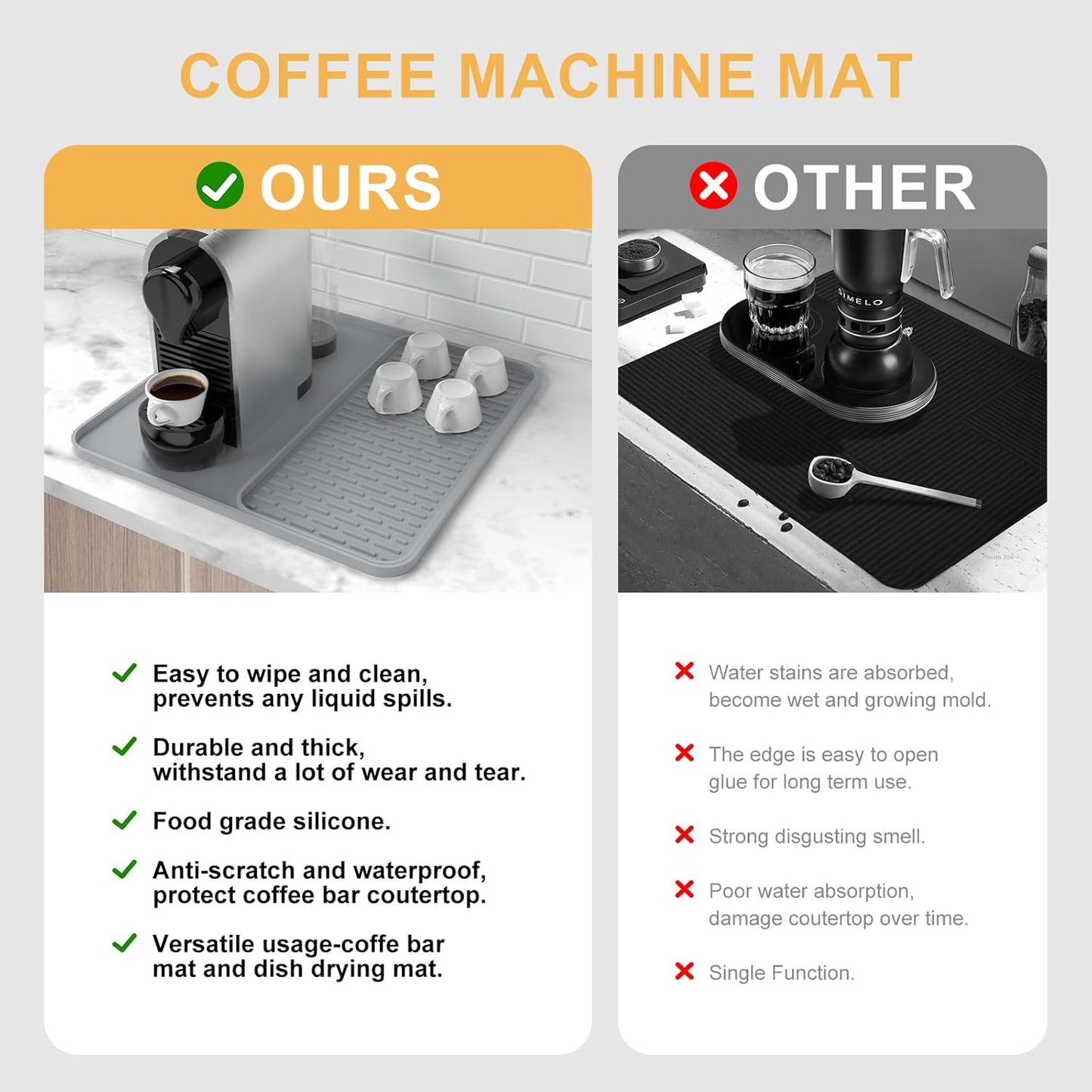 COFFEE MACHINE MAT

OURS

Easy to wipe and clean, prevents any liquid spills.

Durable and thick, withstand a lot of wear and tear.

Food grade silicone.

Anti-scratch and waterproof, protect coffee bar coutertop.

Versatile usage-coffe bar mat and dish drying mat.

OTHER

SIMELO

Water stains are absorbed, become wet and growing mold.

The edge is easy to open glue for long term use.

Strong disgusting smell.

Poor water absorption, damage coutertop over time.

Single Function.