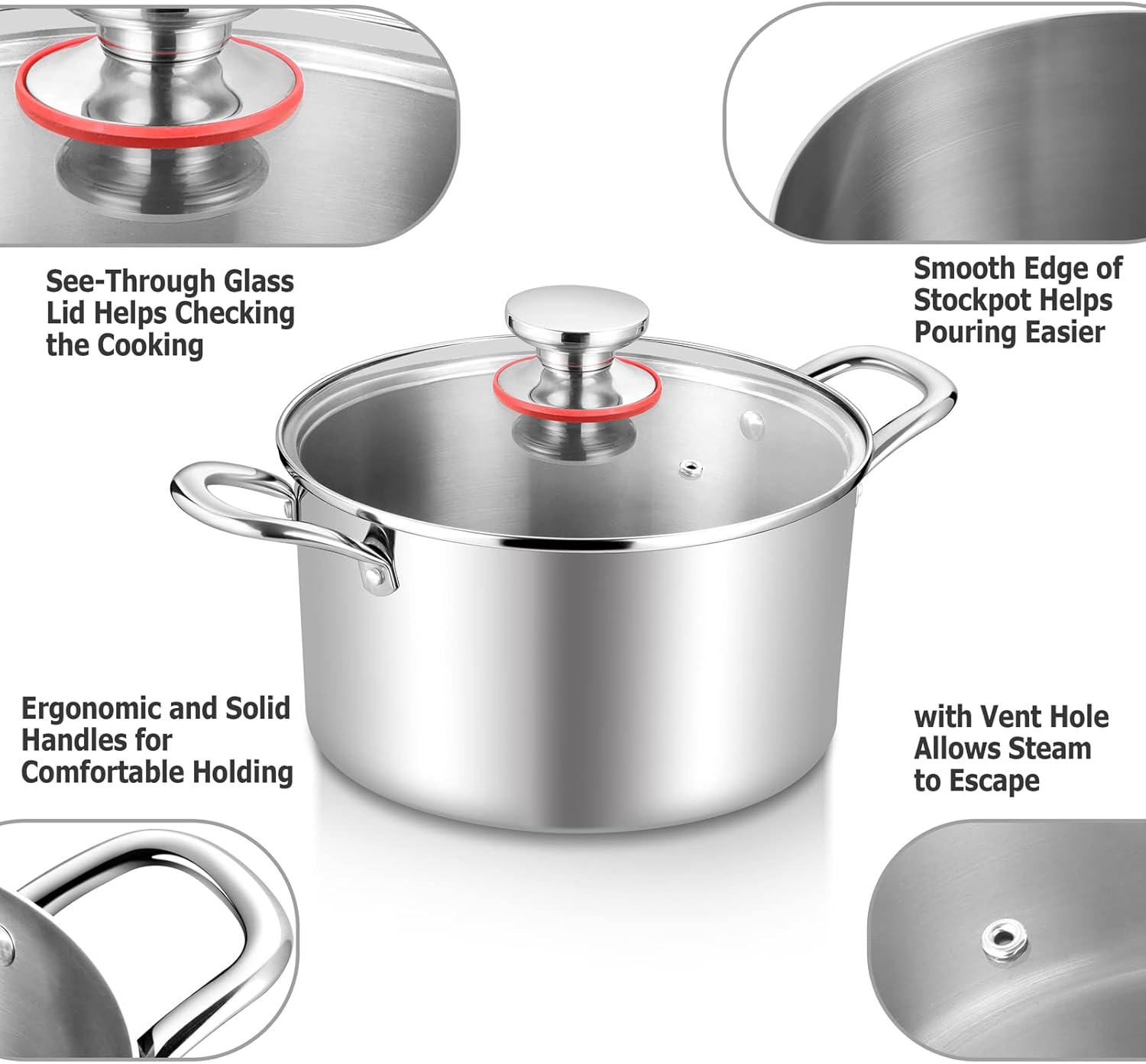 See-Through Glass Lid Helps Checking the Cooking

Smooth Edge of Stockpot Helps Pouring Easier

Ergonomic and Solid Handles for Comfortable Holding

with Vent Hole Allows Steam to Escape