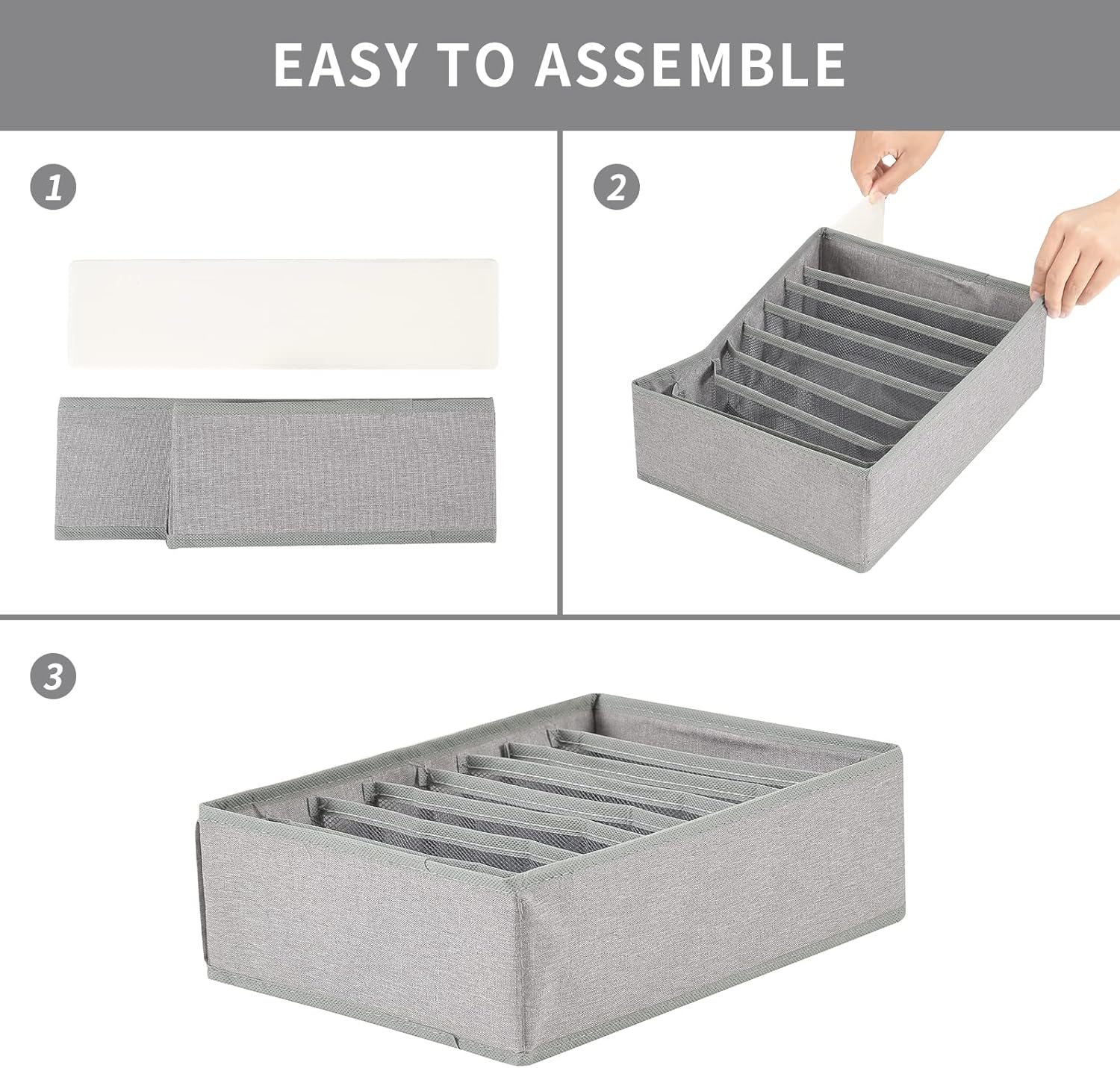 EASY TO ASSEMBLE

1

2

3