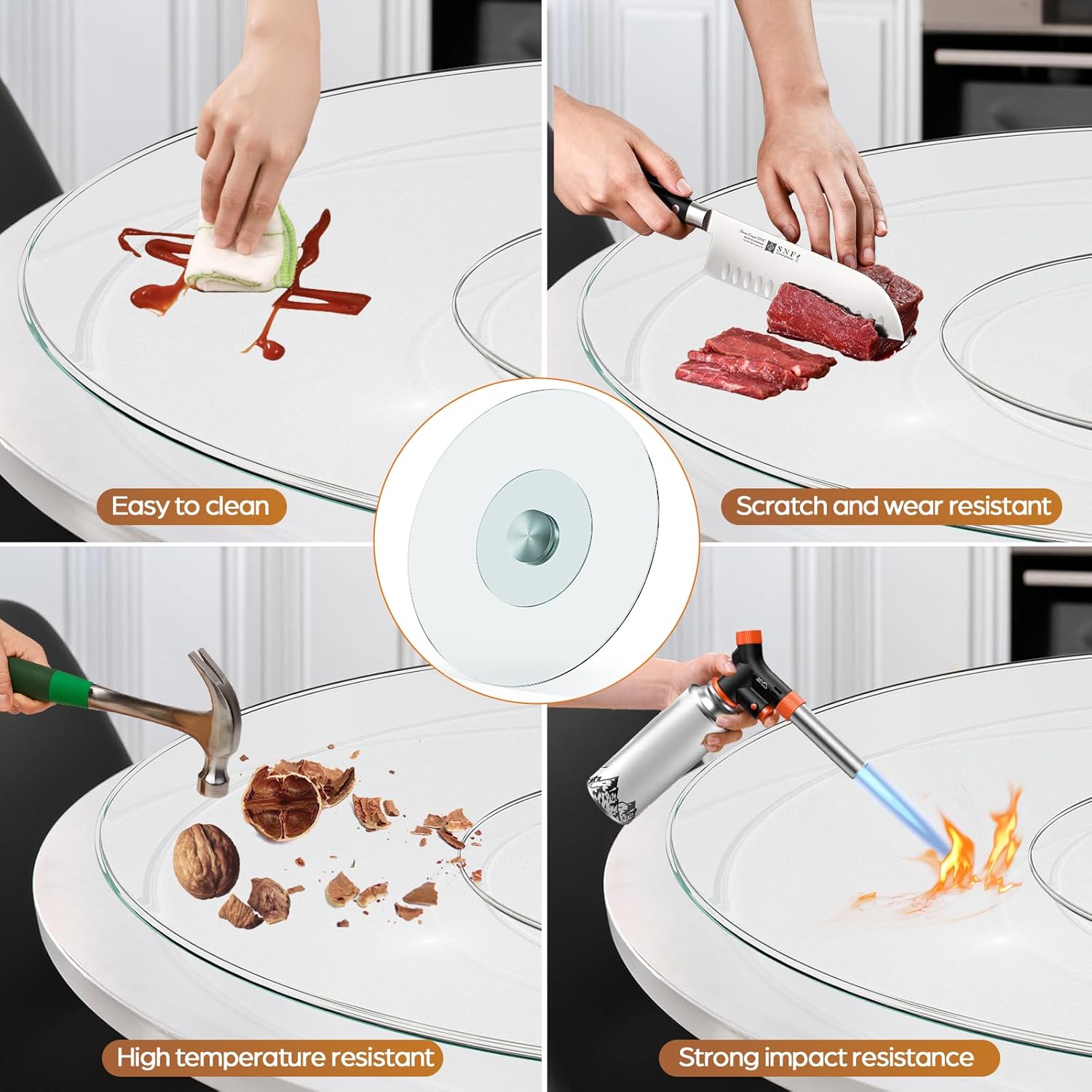 Easy to clean

SNF

Scratch and wear resistant

High temperature resistant

Strong impact resistance